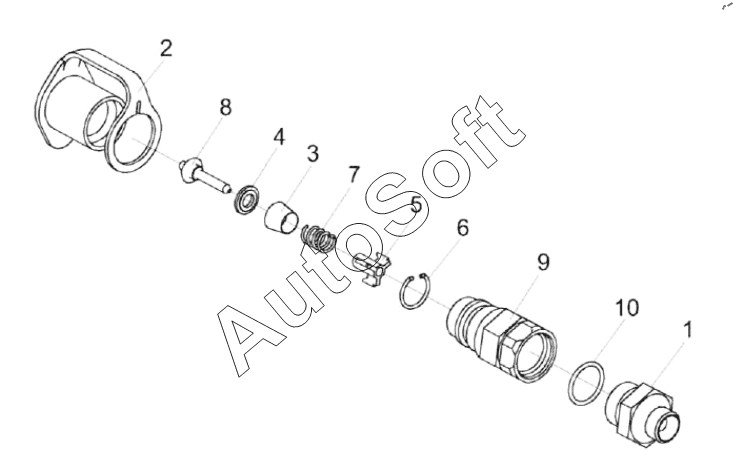 2
8
4
3
7
5
6
9
10
1
AutoSoft