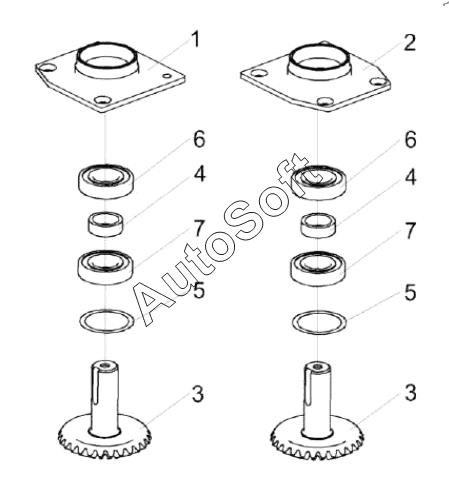 1
2
6
6
4
4
7
7
5
5
3
3
AutoSoft