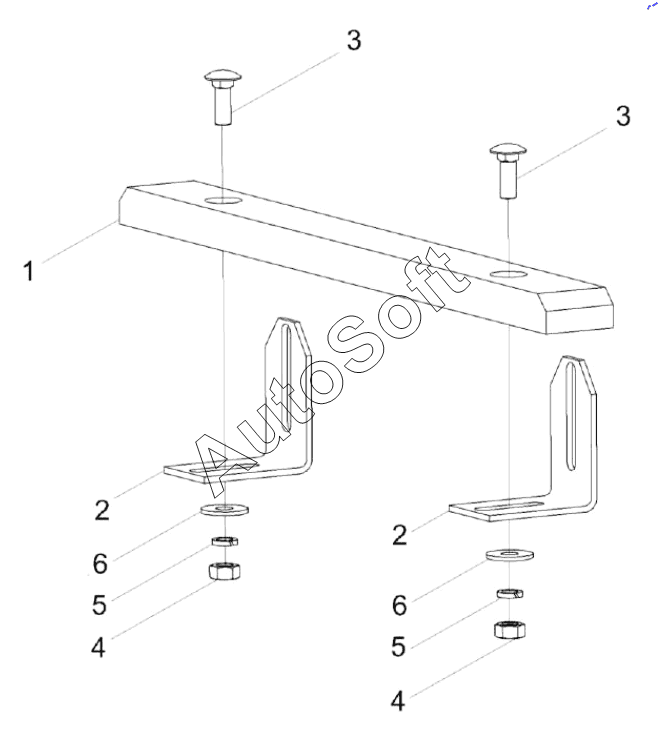 3
3
1
AutoSoft
2
6
5
4
2
6
5
4