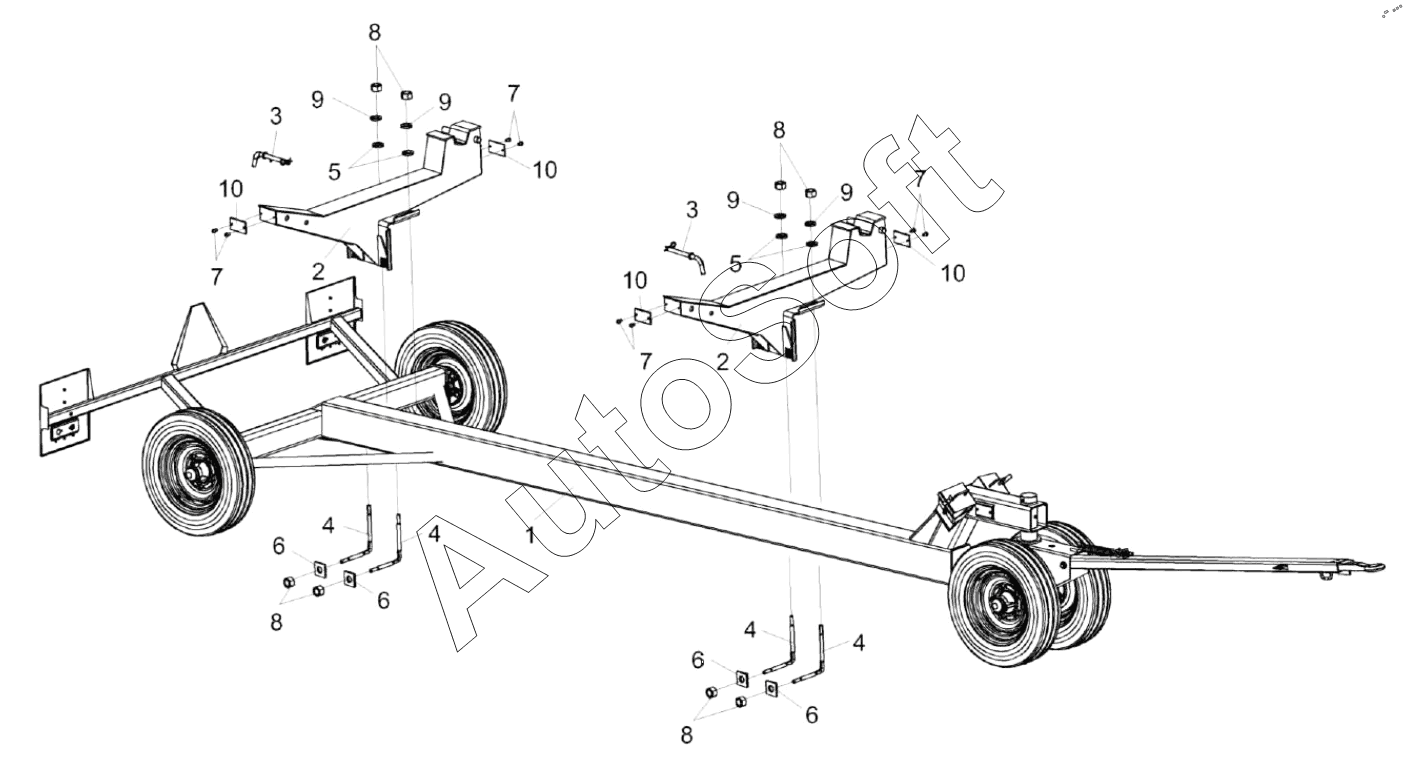 8
9
9
7
3
5
10
10
7
2
8
9
9
7
3
5
10
10
7
2
AutoSoft
4
4
1
6
6
8
4
4
6
6
8