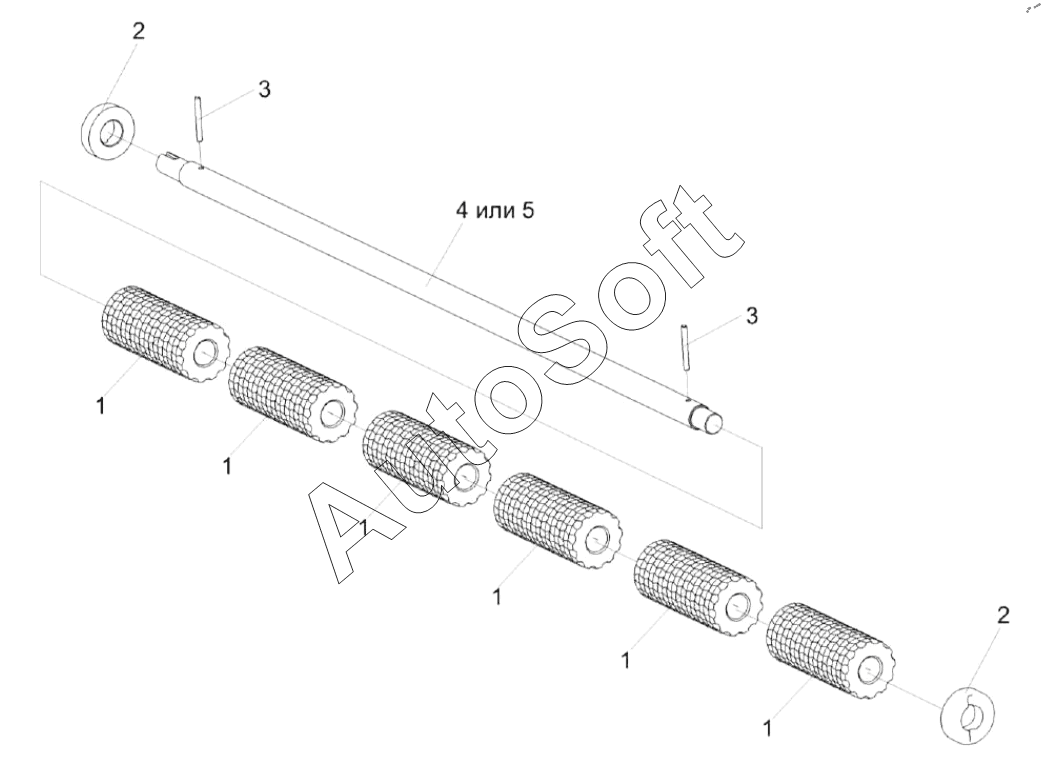 2
3
4 или 5
3
1
1
1
1
1
1
2
AutoSoft