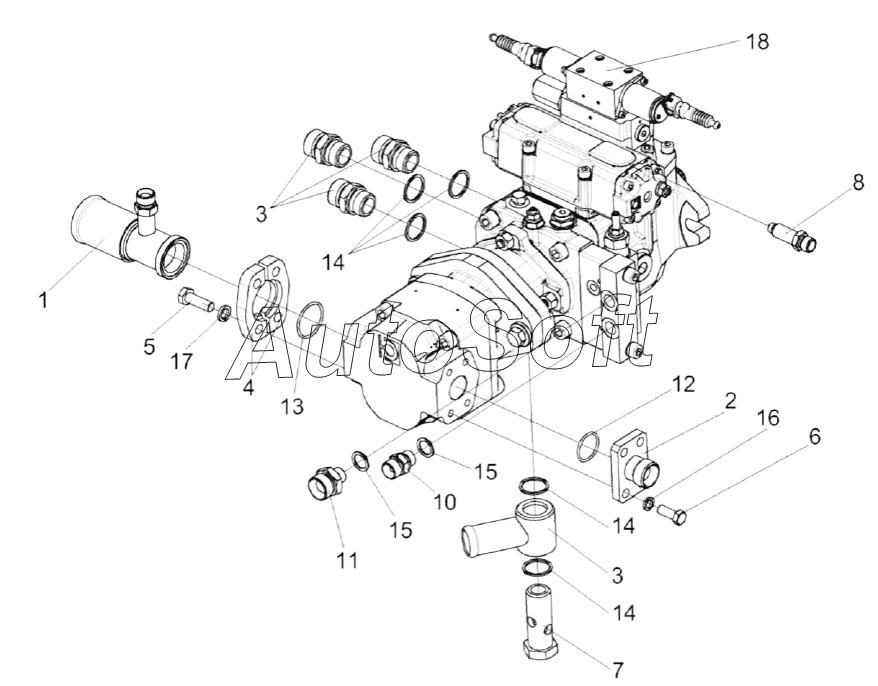 18
8
3
14
1
5
17
4
13
AutoSoft
12
2
16
6
15
10
15
11
14
3
14
7