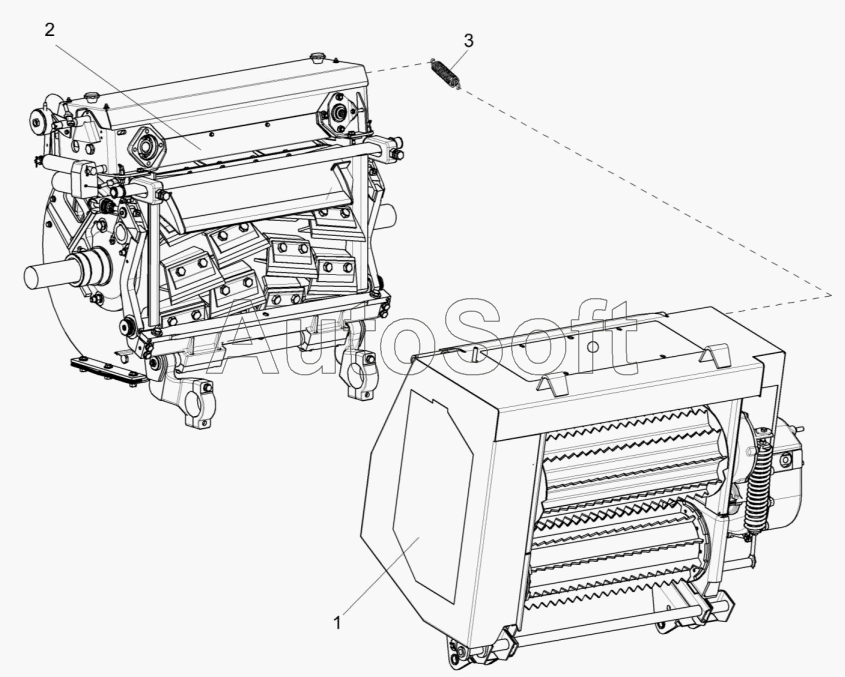 2
3
AutoSoft
1