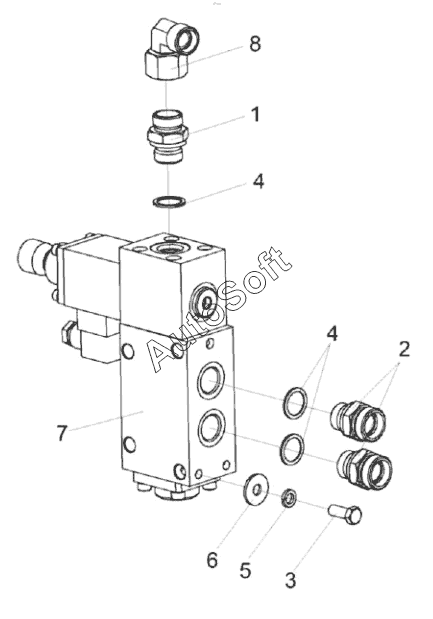 8
1
4
AutoSoft
4
2
7
6
5
3