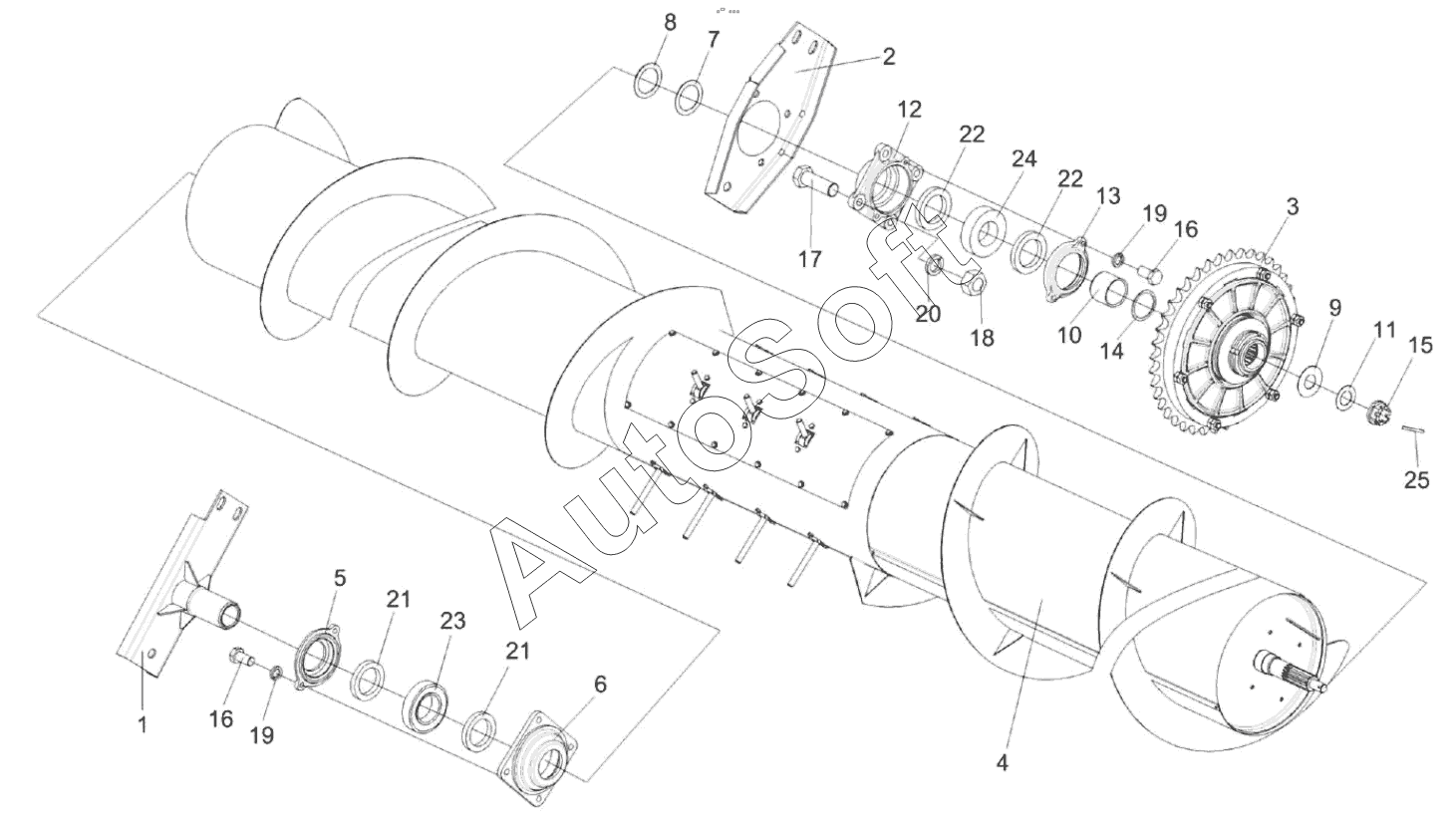 8
7
2
12
22
24
22
13
19
16
3
17
20
18
10
14
9
11
15
25
AutoSoft
5
21
23
21
6
1
16
19
4