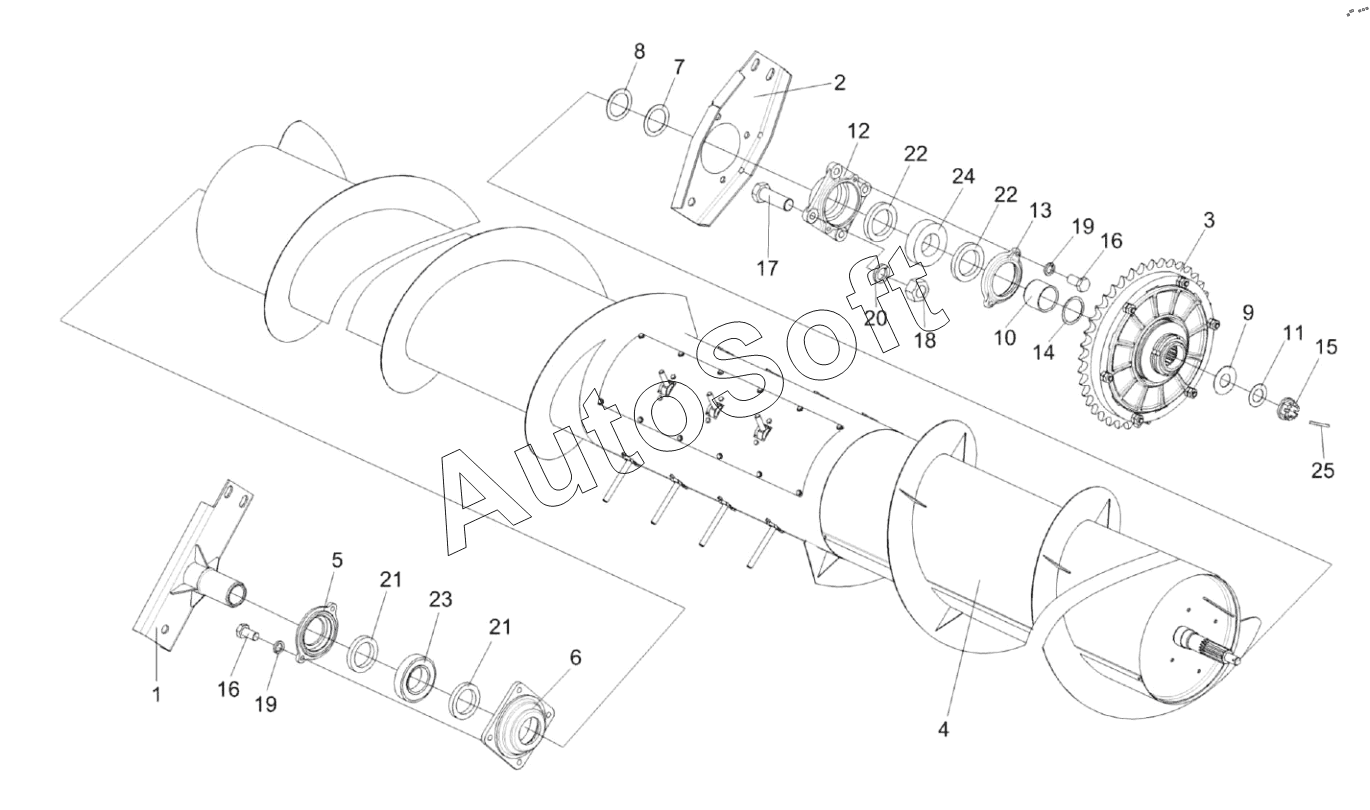 8
7
2
12
22
24
22
13
19
16
3
17
20
18
10
14
9
11
15
25
AutoSoft
5
21
23
21
6
1
16
19
4