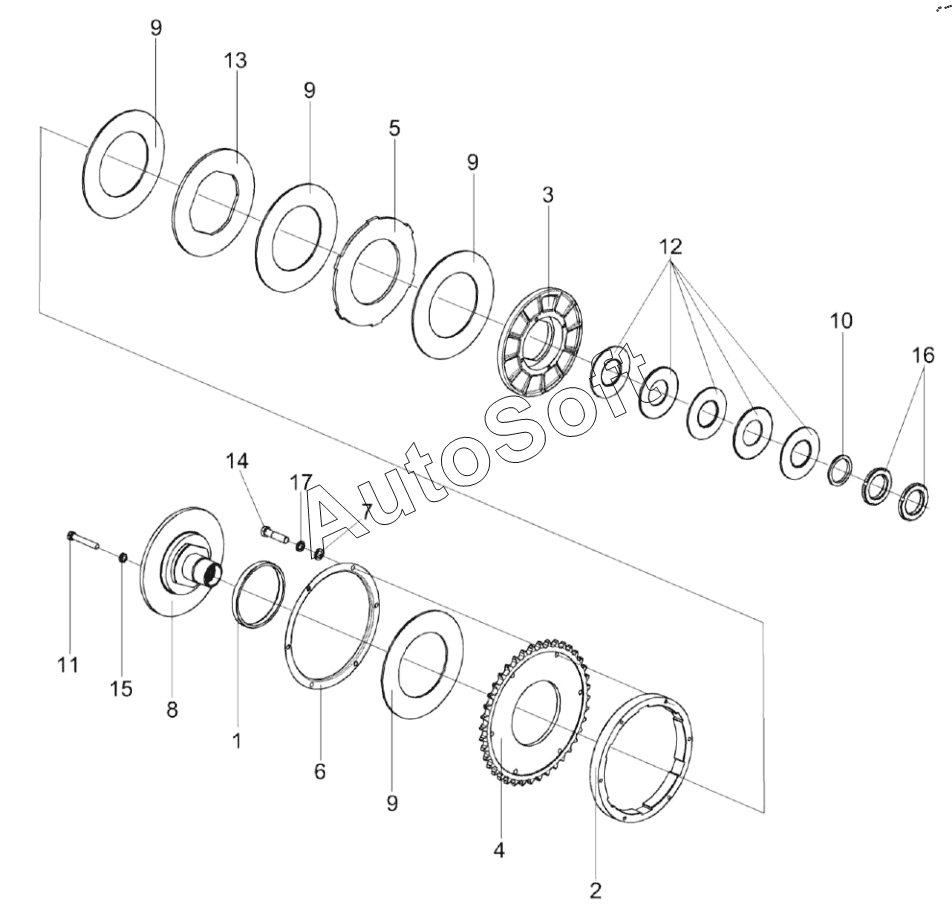 9
13
9
5
9
3
12
10
16
AutoSoft
14
17
7
11
15
8
1
6
9
4
2