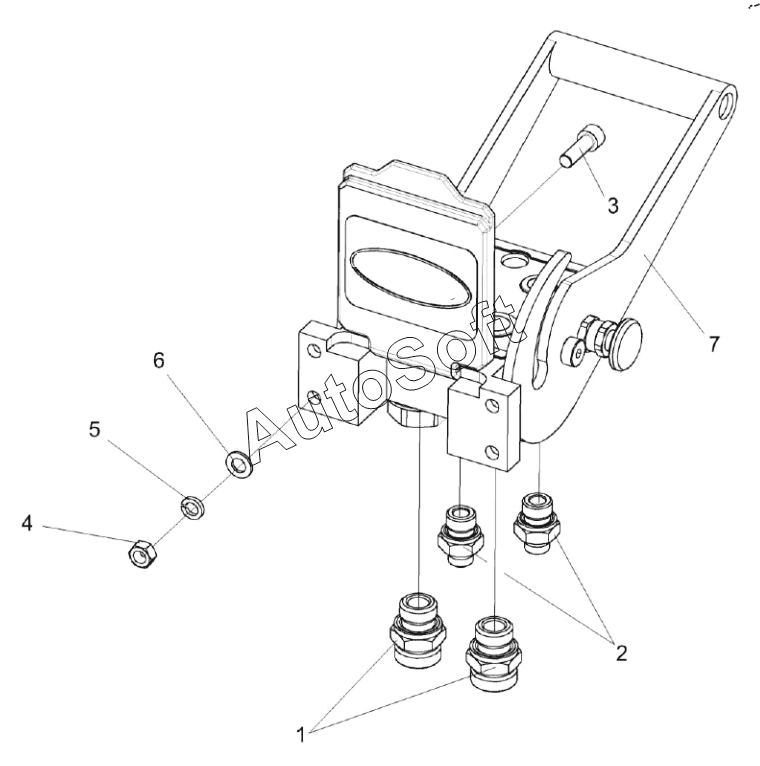 3
7
6
5
4
AutoSoft
2
1