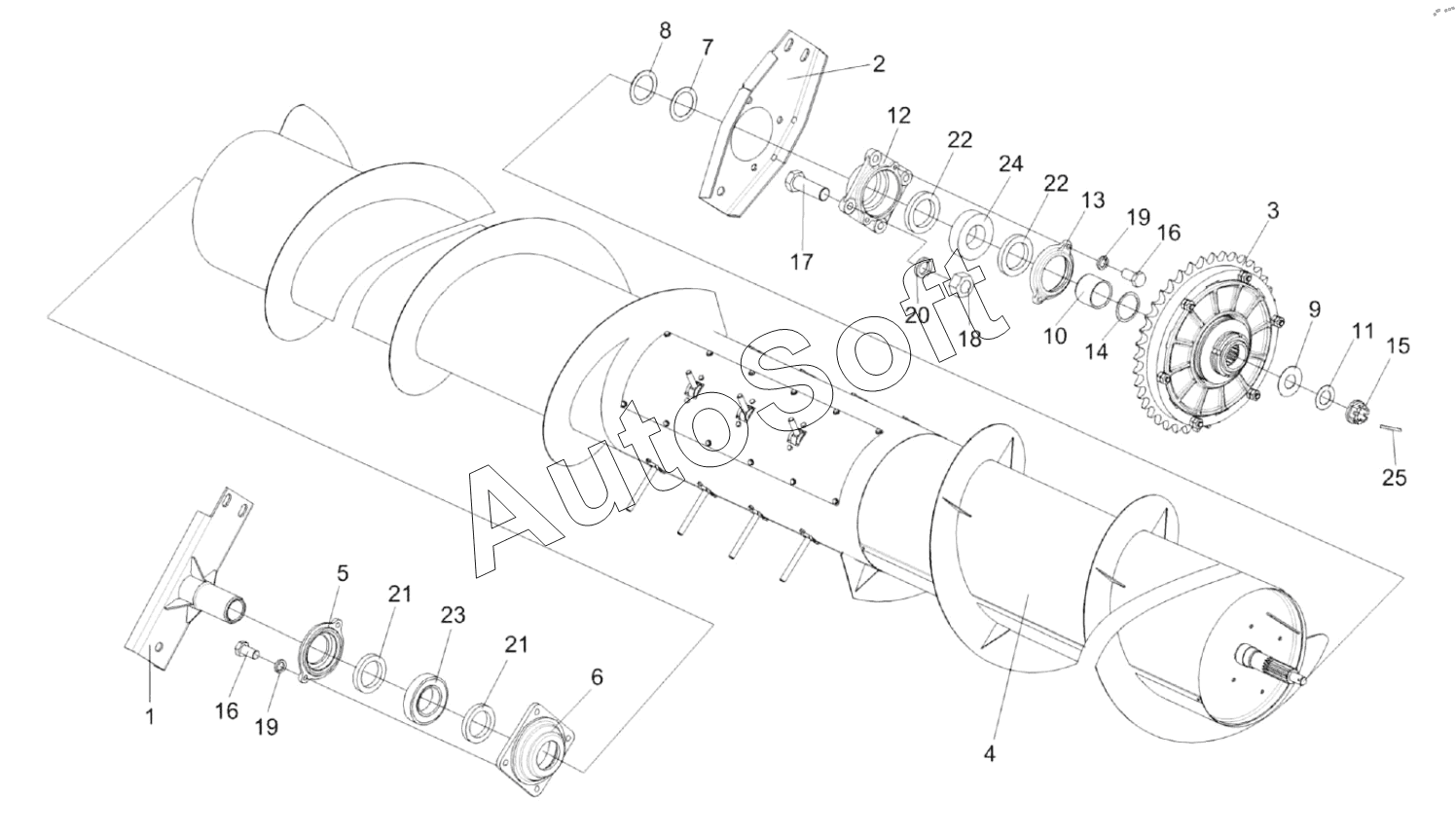 8
7
2
12
22
24
22
13
19
16
3
17
20
18
10
14
9
11
15
25
AutoSoft
5
21
23
21
6
1
16
19
4