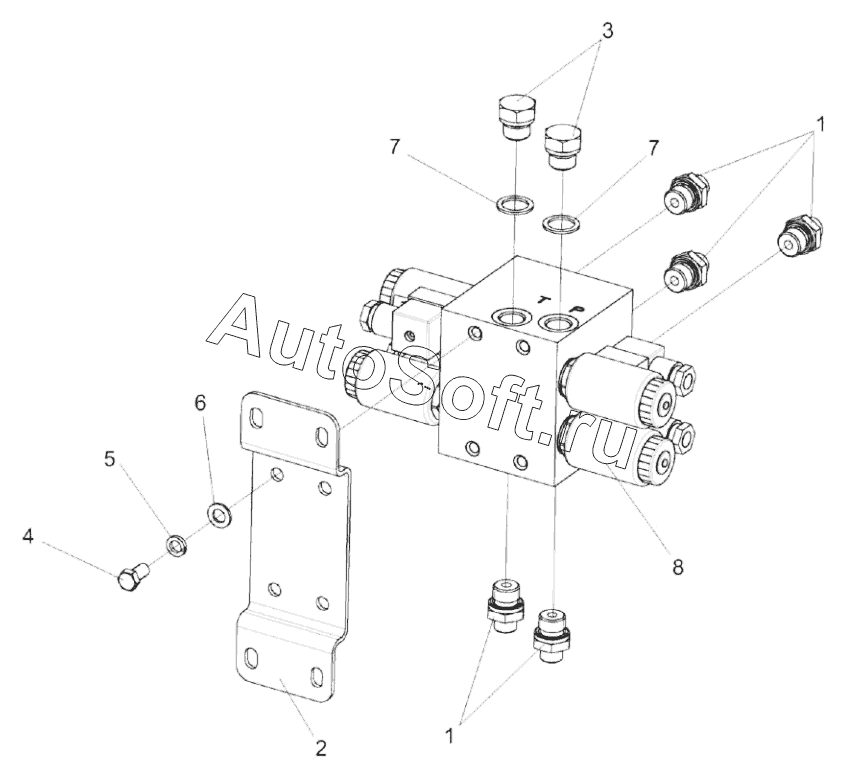 3
1
7
7
T
P
AutoSoft.ru
6
5
4
8
1
2