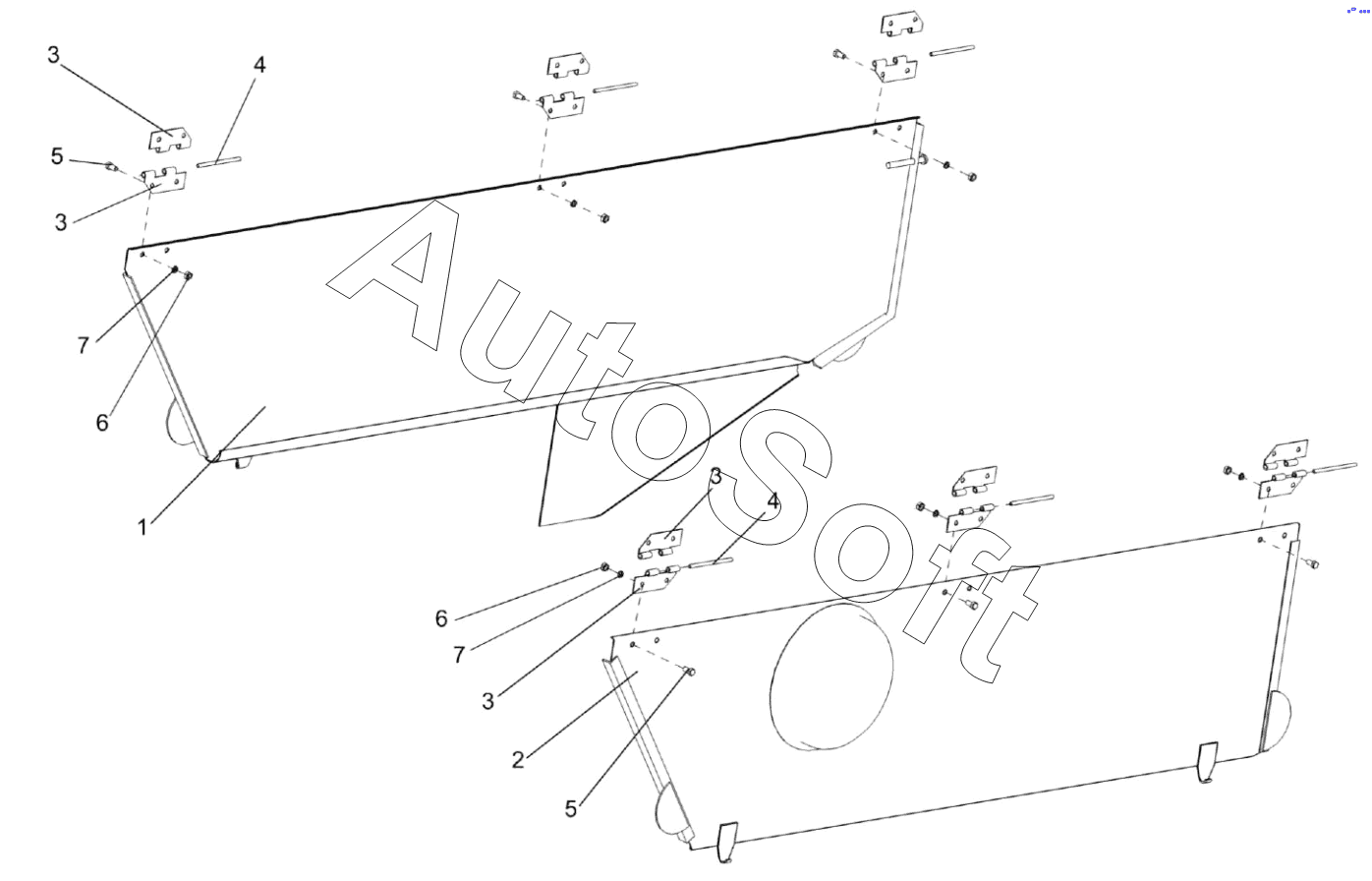 3
4
5
3
7
6
1
AutoSoft
3
4
6
7
3
2
5