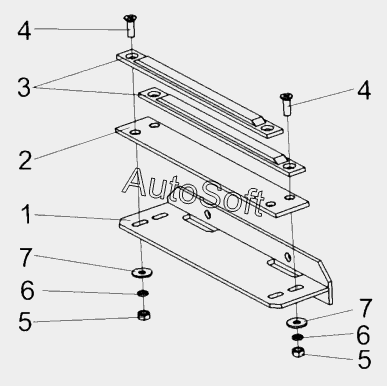 4
3
4
2
AutoSoft
1
7
6
5
7
6
5