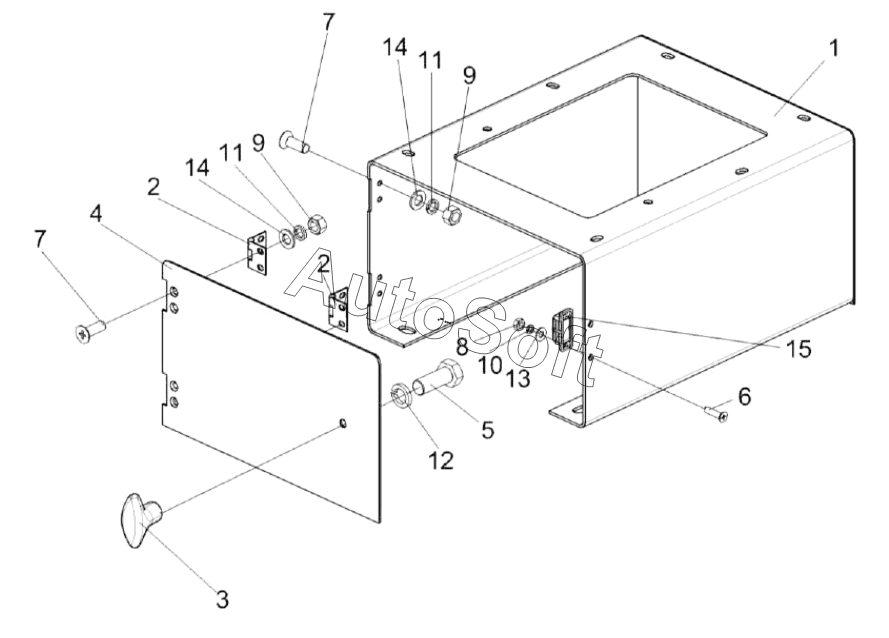 7
14
11
9
1
14
11
9
2
4
7
2
AutoSoft
8
10
13
15
6
5
12
3