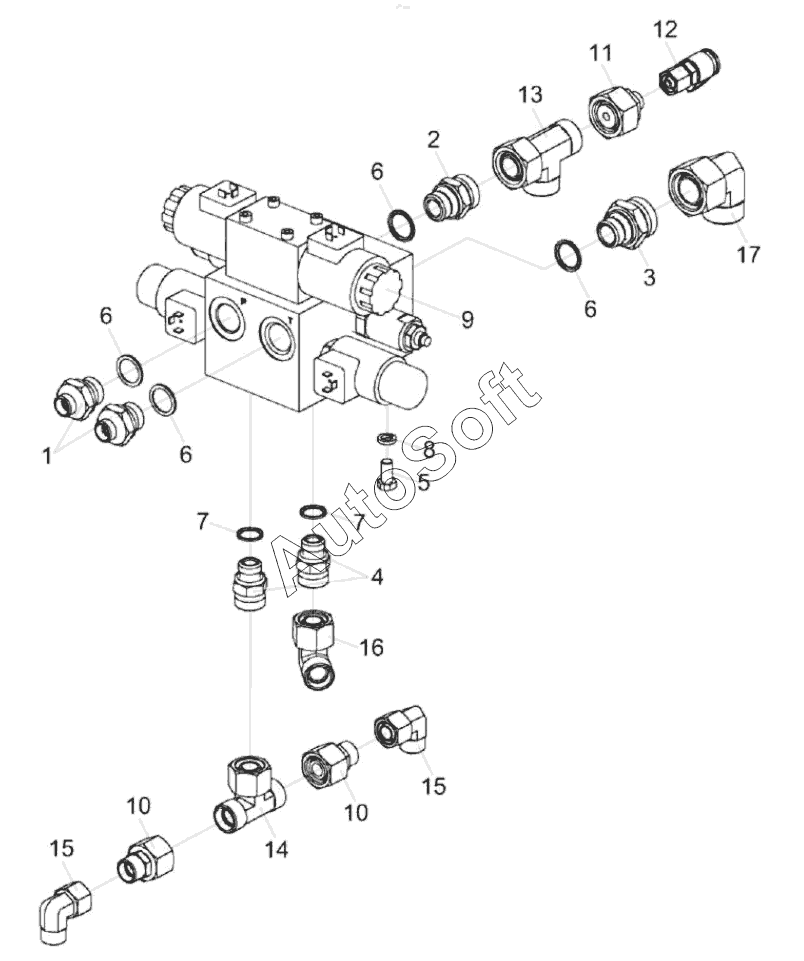 12
11
13
2
6
17
3
6
9
6
1
6
8
5
7
7
4
16
15
10
14
10
15
AutoSoft