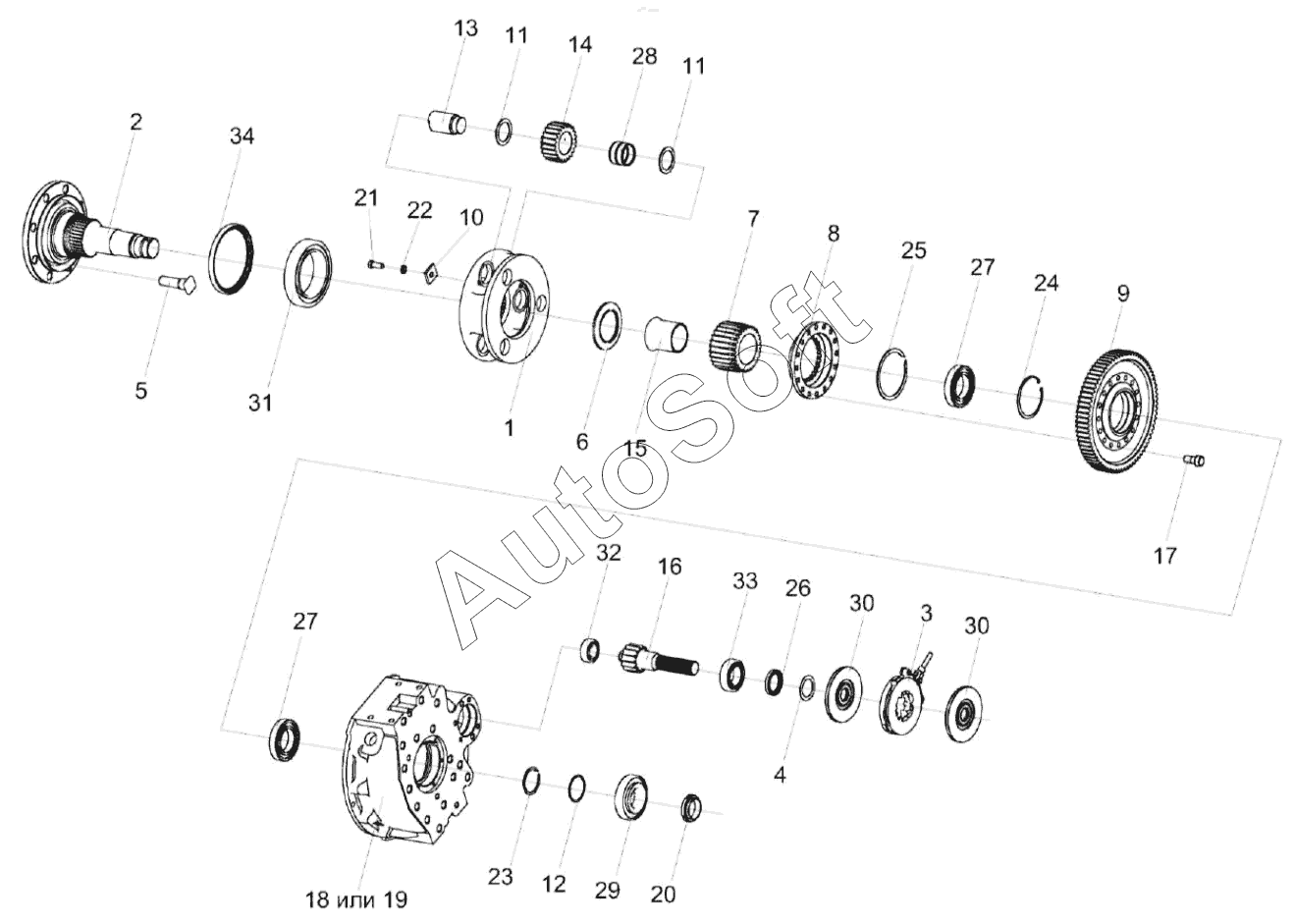 13 11 14 28 11
2 34
21 22 10
7 8
25 27 24 9
5 31 1 6 15
17
AutoSoft
32 16 33 26 30 3 30
27
4
23 12 29 20
18 или 19