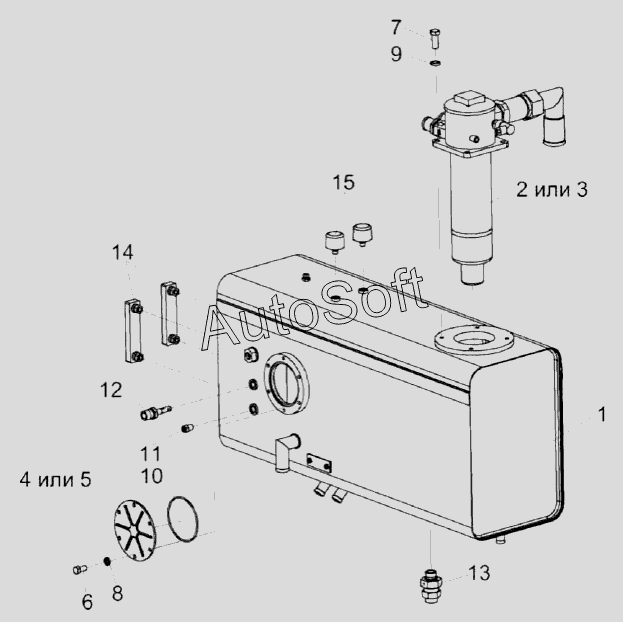 7
9
15
2 или 3
14
AutoSoft
12
1
11
4 или 5
10
13
6
8