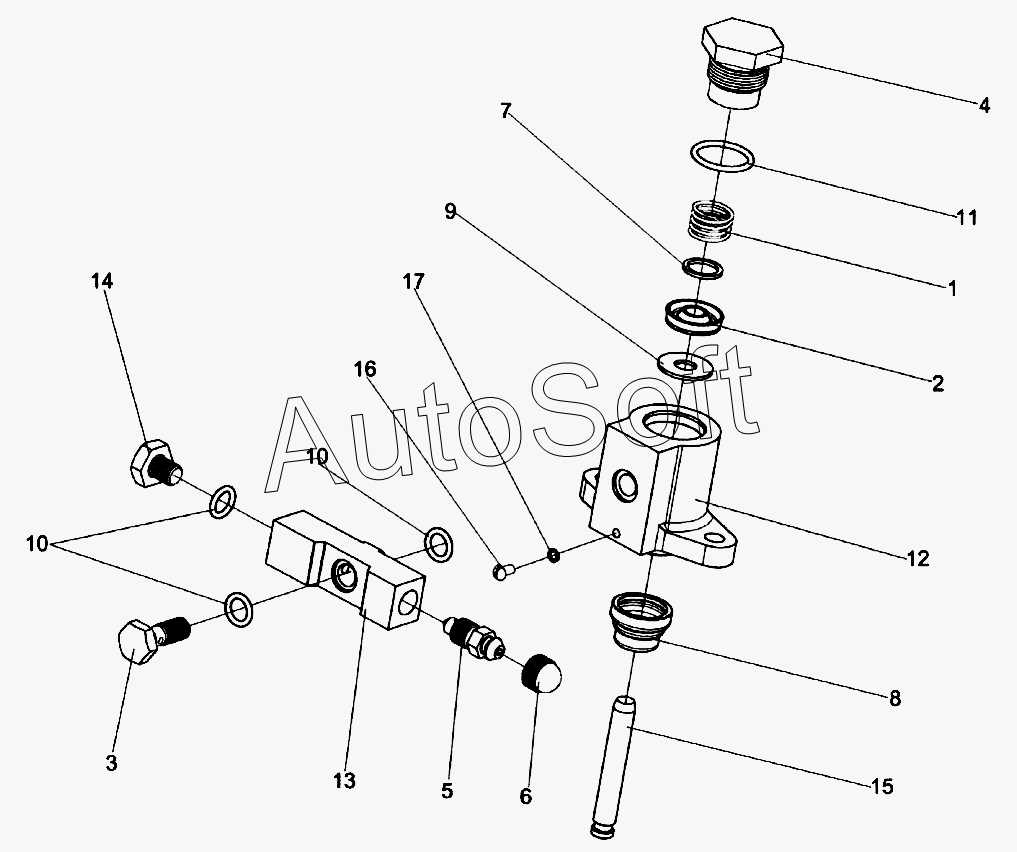 4
7
11
9
1
14
17
2
16
AutoSoft
10
10
12
8
3
13
5
6
15