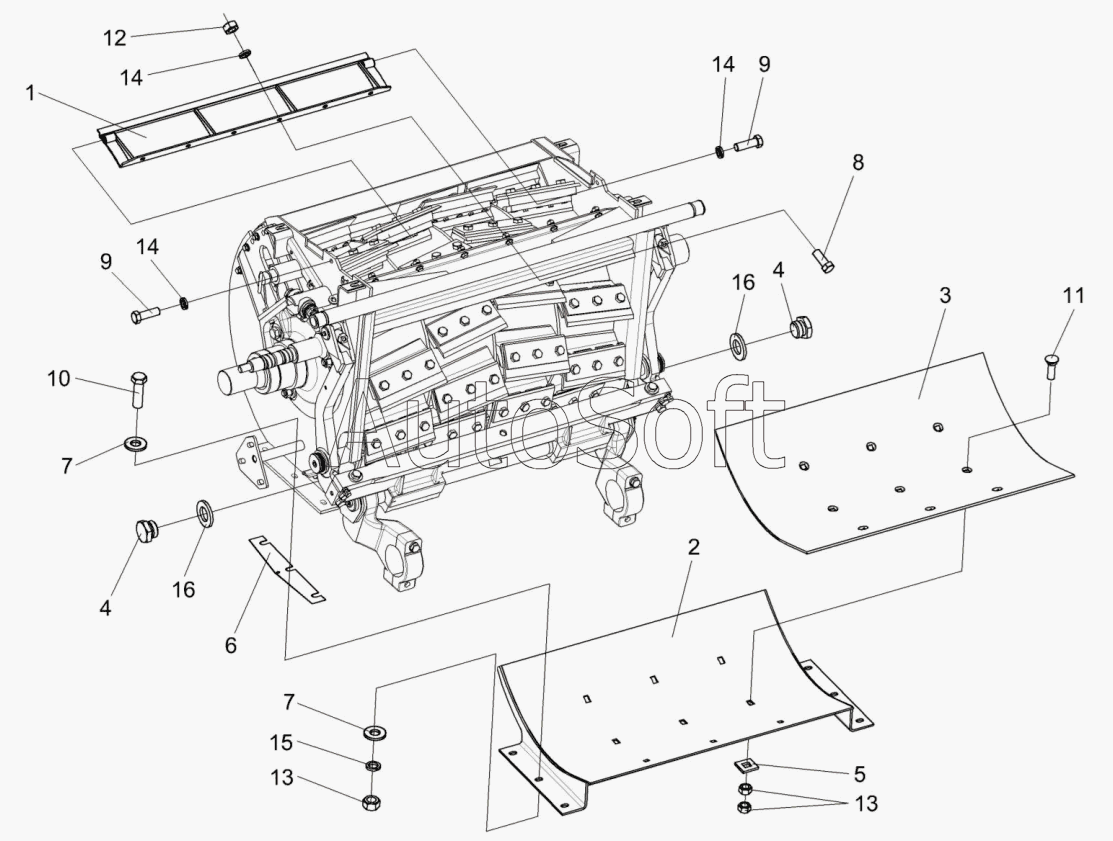 12
14
1
14
9
8
9
14
16
4
3
11
10
7
AutoSoft
4
16
6
2
7
15
13
5
13