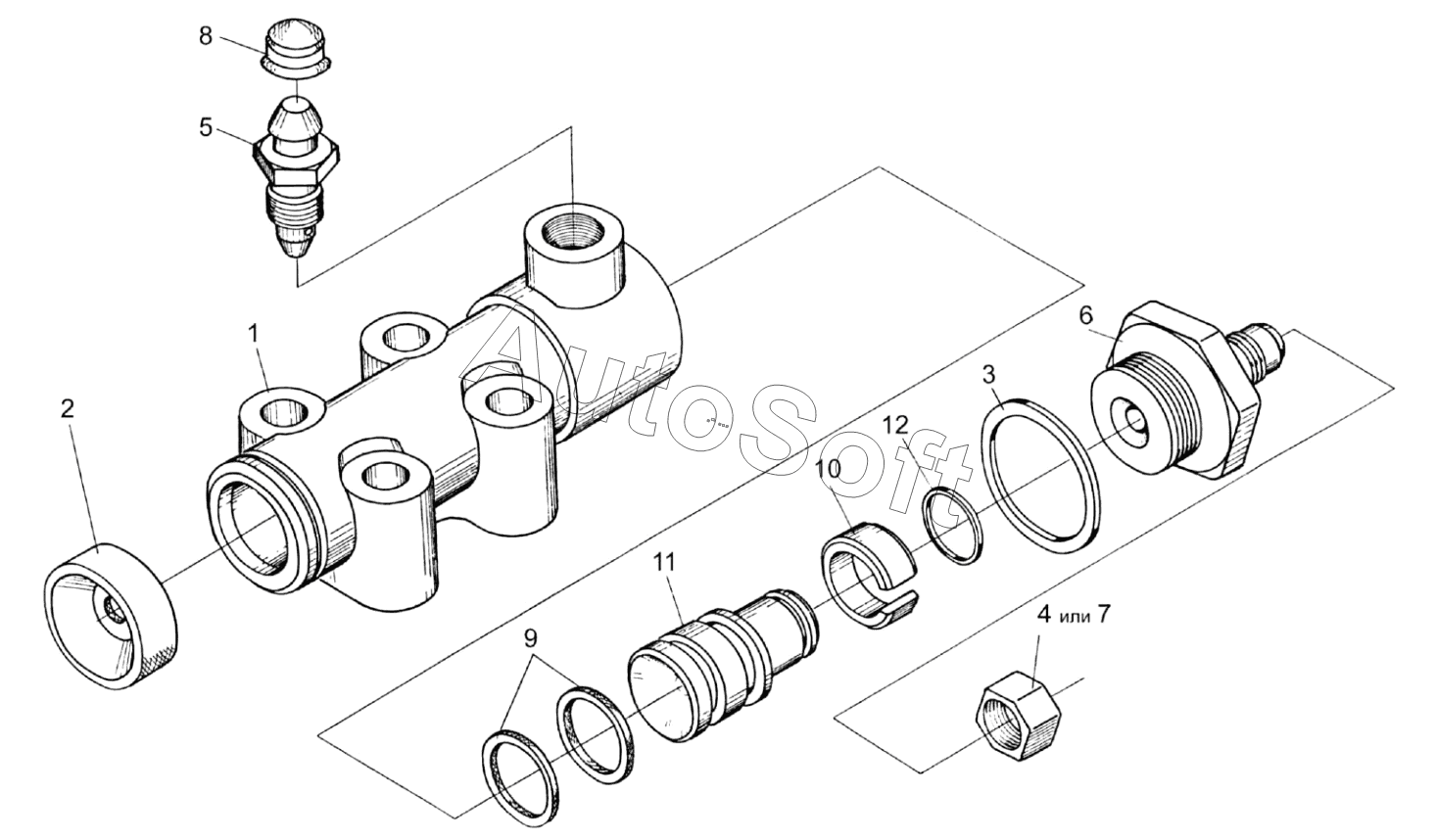 8
5
1
2
AutoSoft
6
3
12
10
11
9
4 или 7