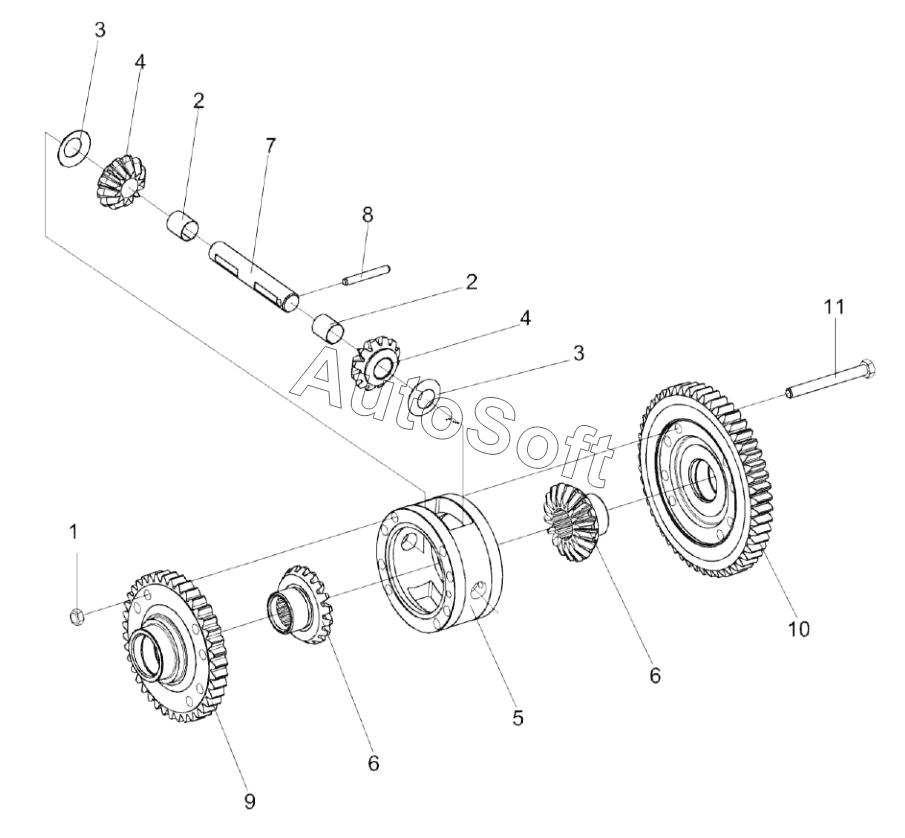 3
4
2
7
8
2
4
3
11
AutoSoft
1
10
6
5
6
9