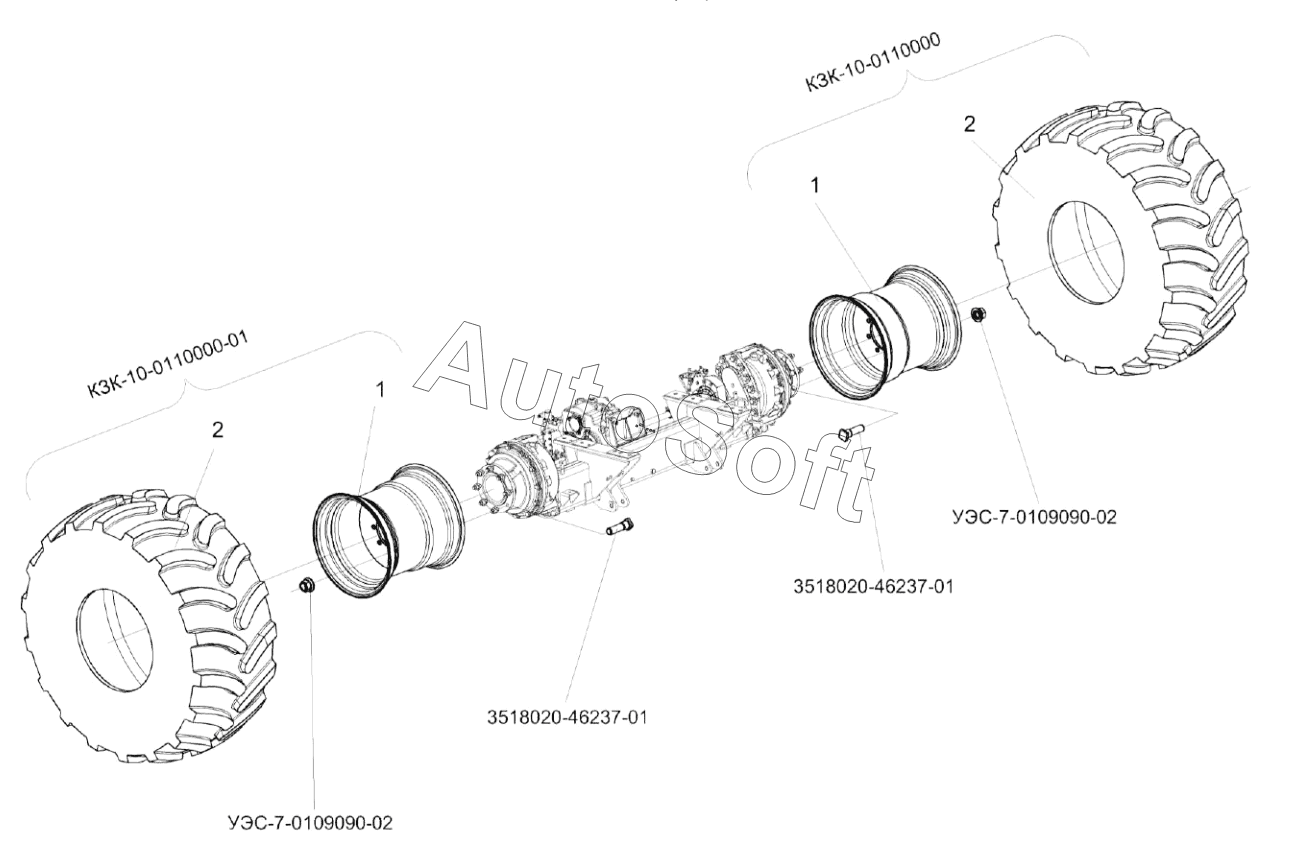 КЗК-10-0110000

2

1

КЗК-10-0110000-01

1

2

AutoSoft

УЭС-7-0109090-02

3518020-46237-01

3518020-46237-01

УЭС-7-0109090-02