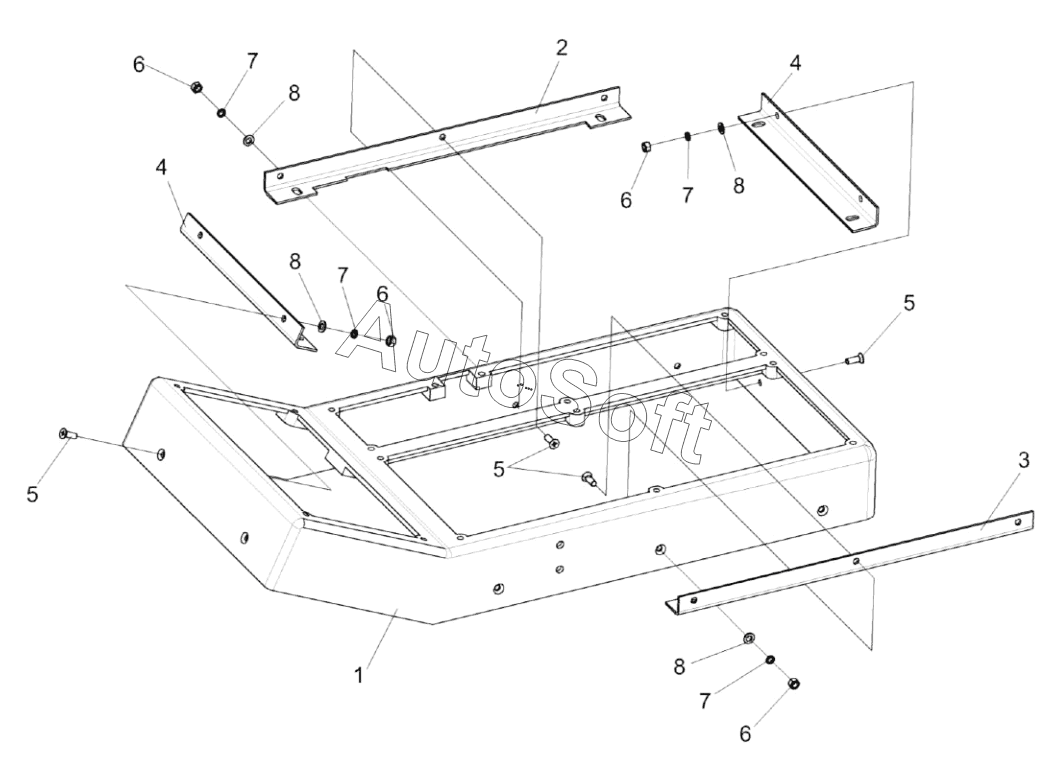 6
7
8
2
4
6
7
8
4
8
7
6
AutoSoft
5
5
5
3
1
8
7
6