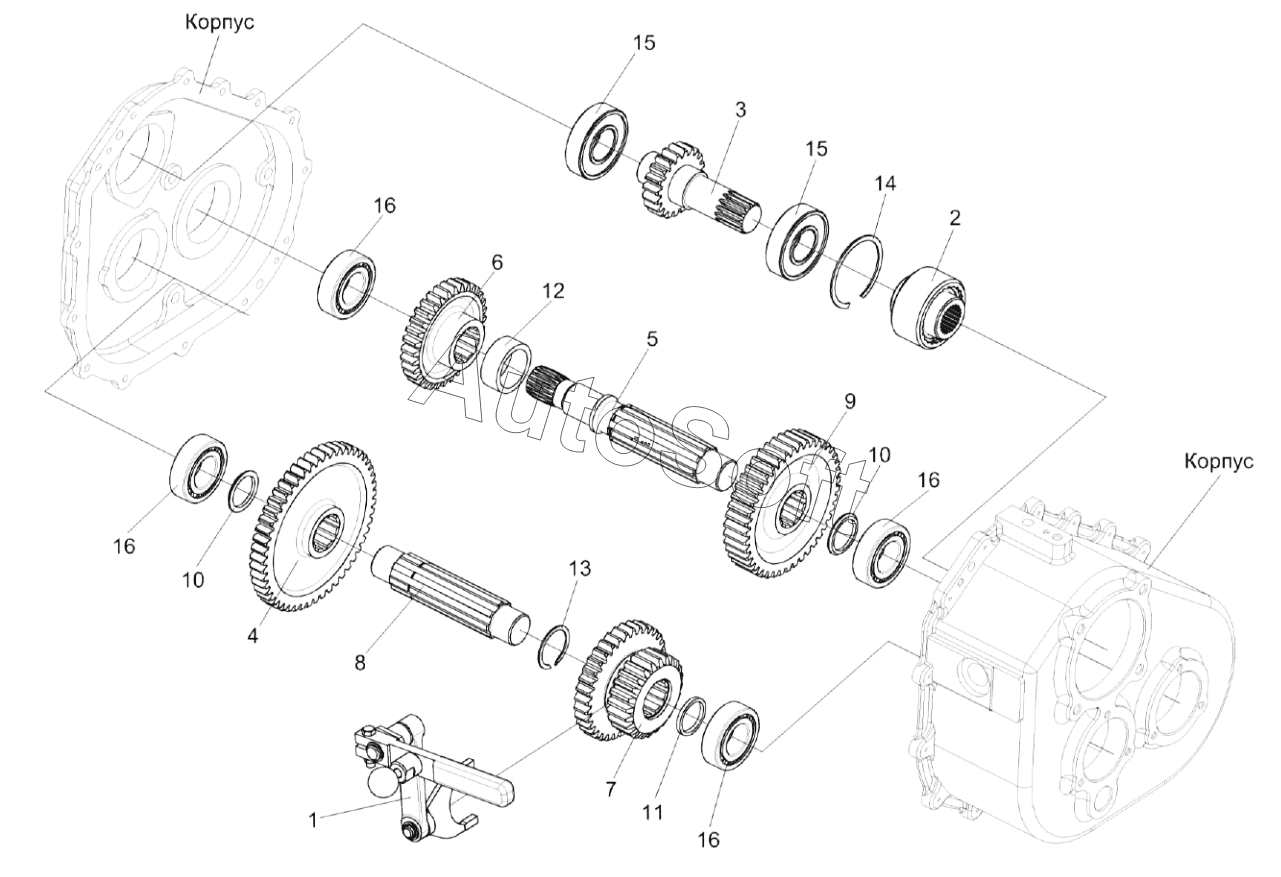 Корпус
15
3
15
14
2
16
6
12
5
9
10
16
Корпус
16
10
4
8
13
7
11
16
1
AutoSoft