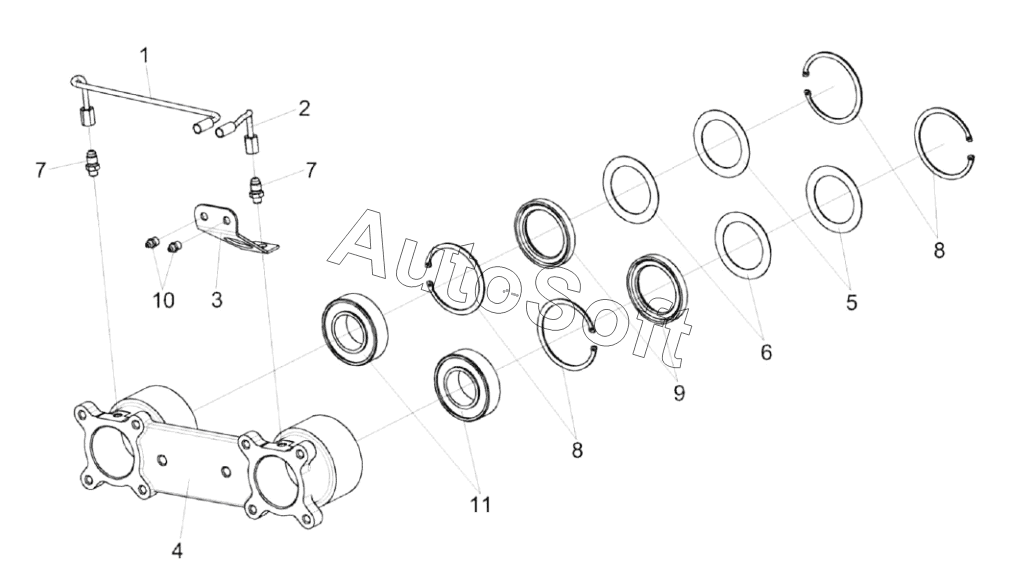 1
2
7
7
10
3
AutoSoft
8
5
6
9
8
11
4