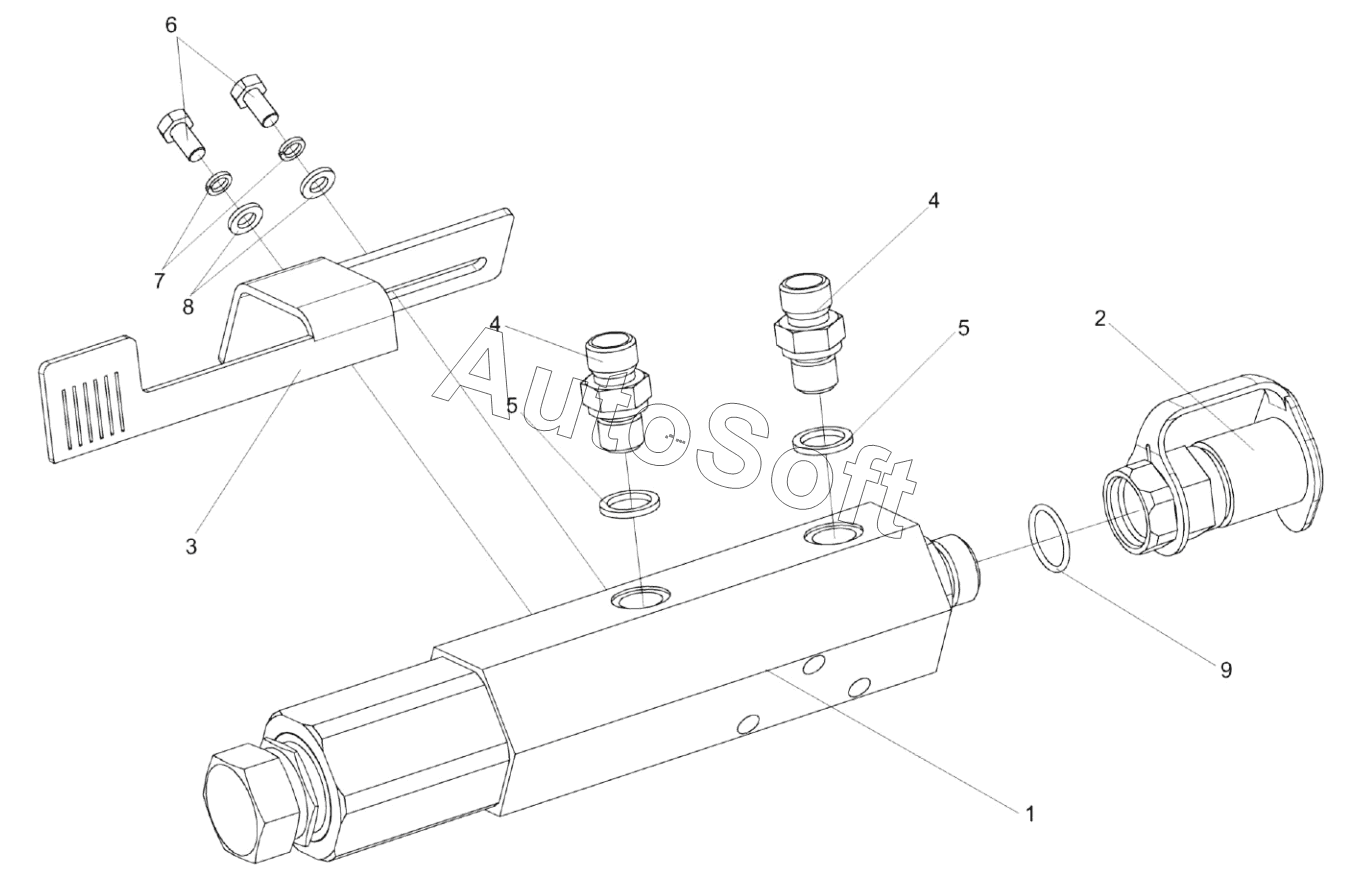 6
7
8
3
4
5
4
5
2
9
1
AutoSoft