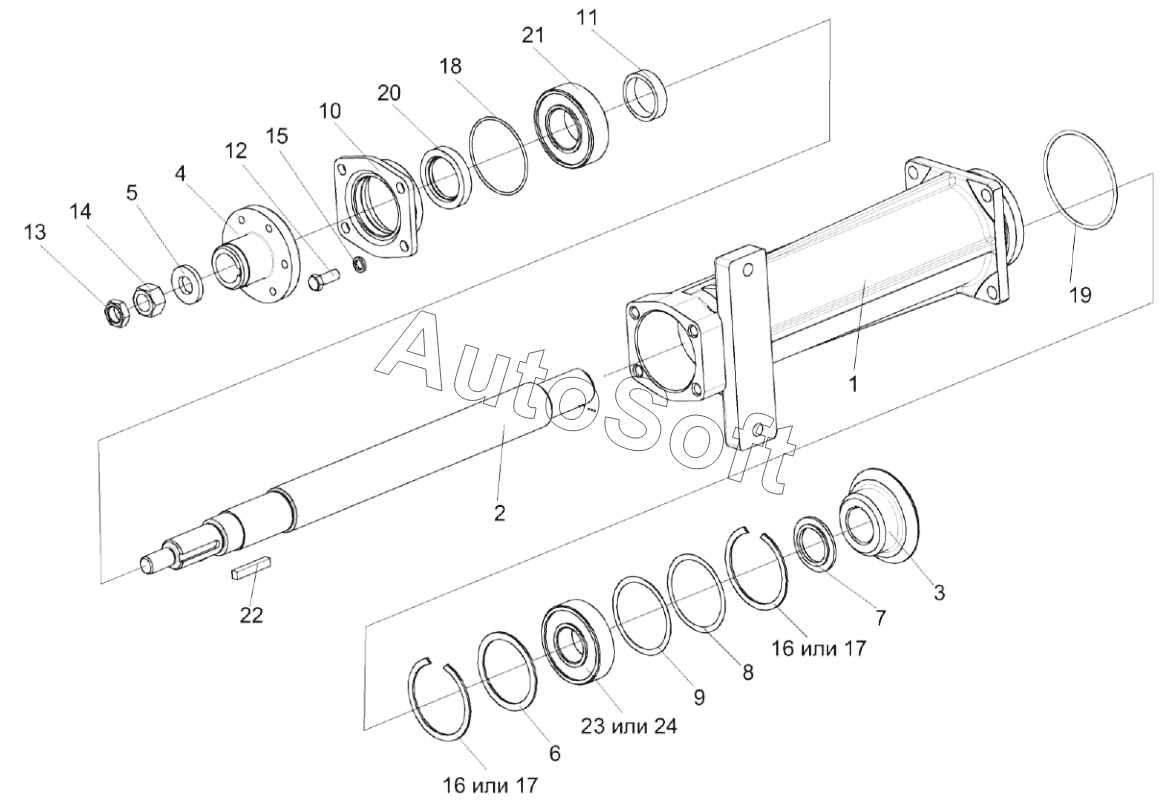 11
21
18
20
10
15
12
4
5
14
13
19
1
AutoSoft
2
22
3
7
16 или 17
8
9
23 или 24
6
16 или 17