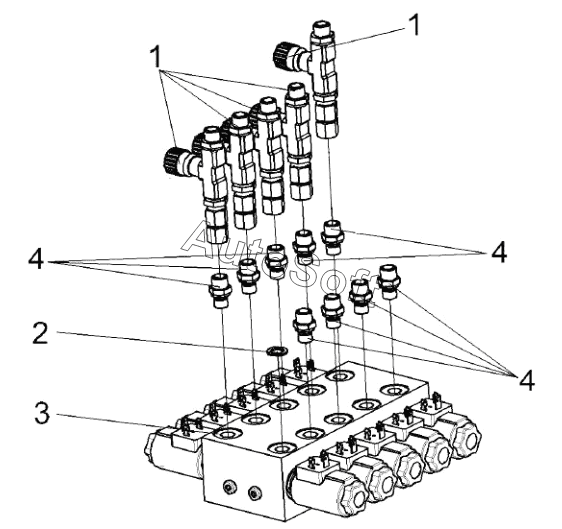 1
1
AutoSoft
4
4
2
4
3