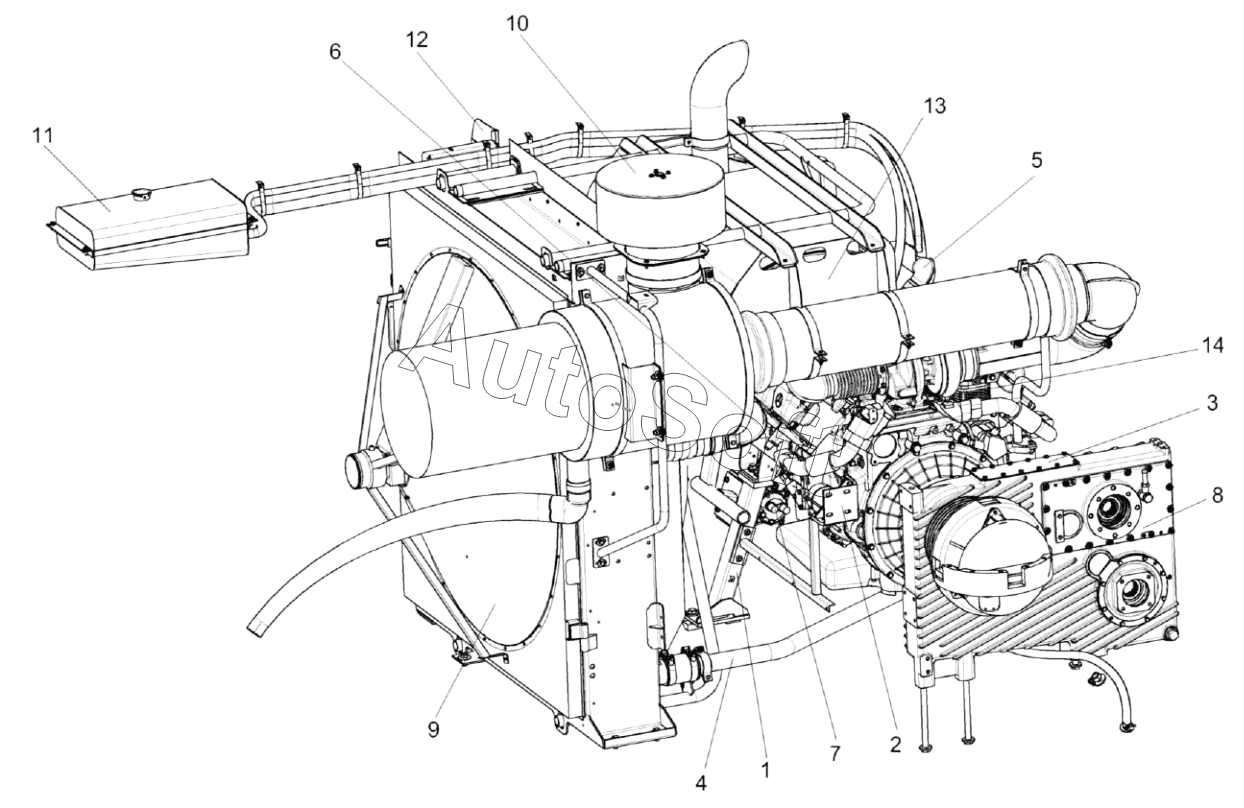 11
6
12
10
13
5
14
3
8
9
4
1
7
2
AutoSoft