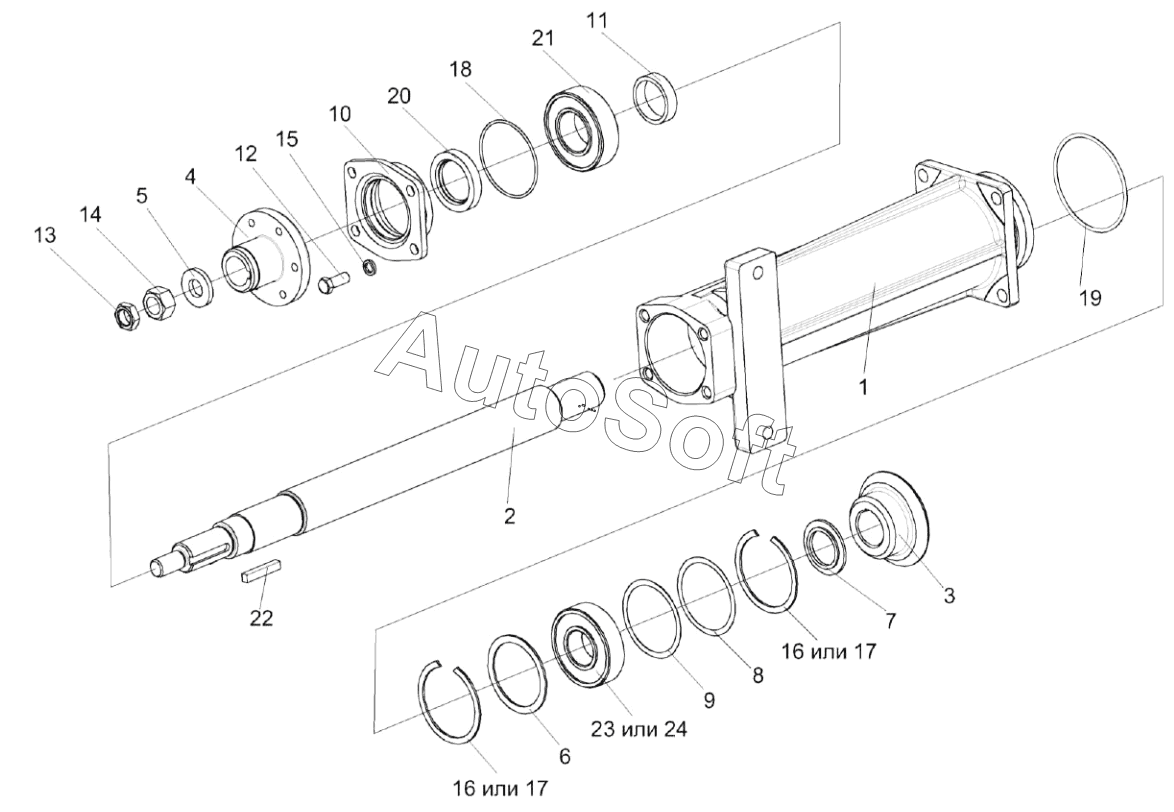 11
21
18
20
10
15
12
4
5
14
13
19
1
AutoSoft
2
22
3
7
16 или 17
8
9
23 или 24
6
16 или 17