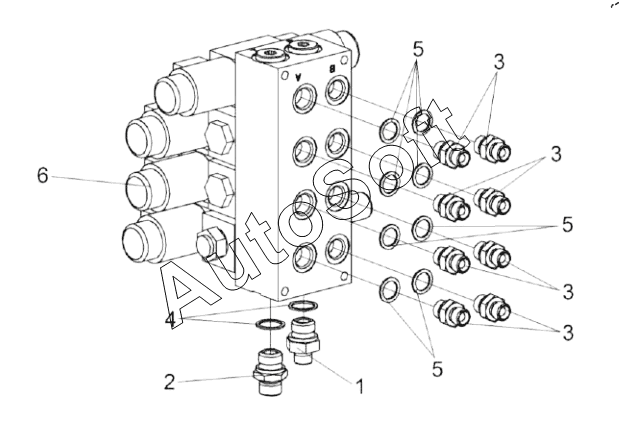 A B
5
3
3
6
5
3
4
3
5
2
1
AutoSoft