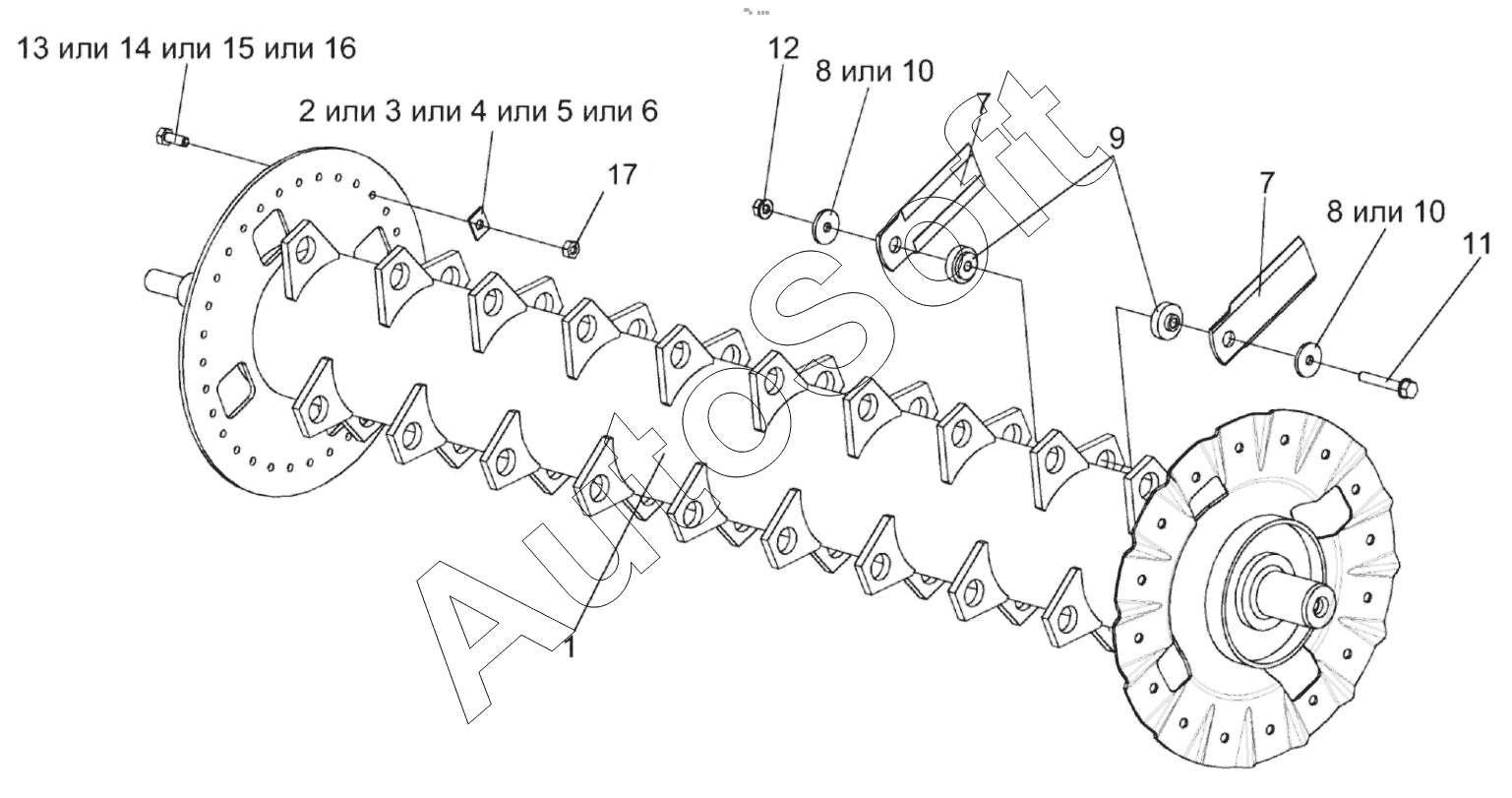 13 или 14 или 15 или 16
2 или 3 или 4 или 5 или 6
17
12
8 или 10
7
9
7
8 или 10
11
1
AutoSoft