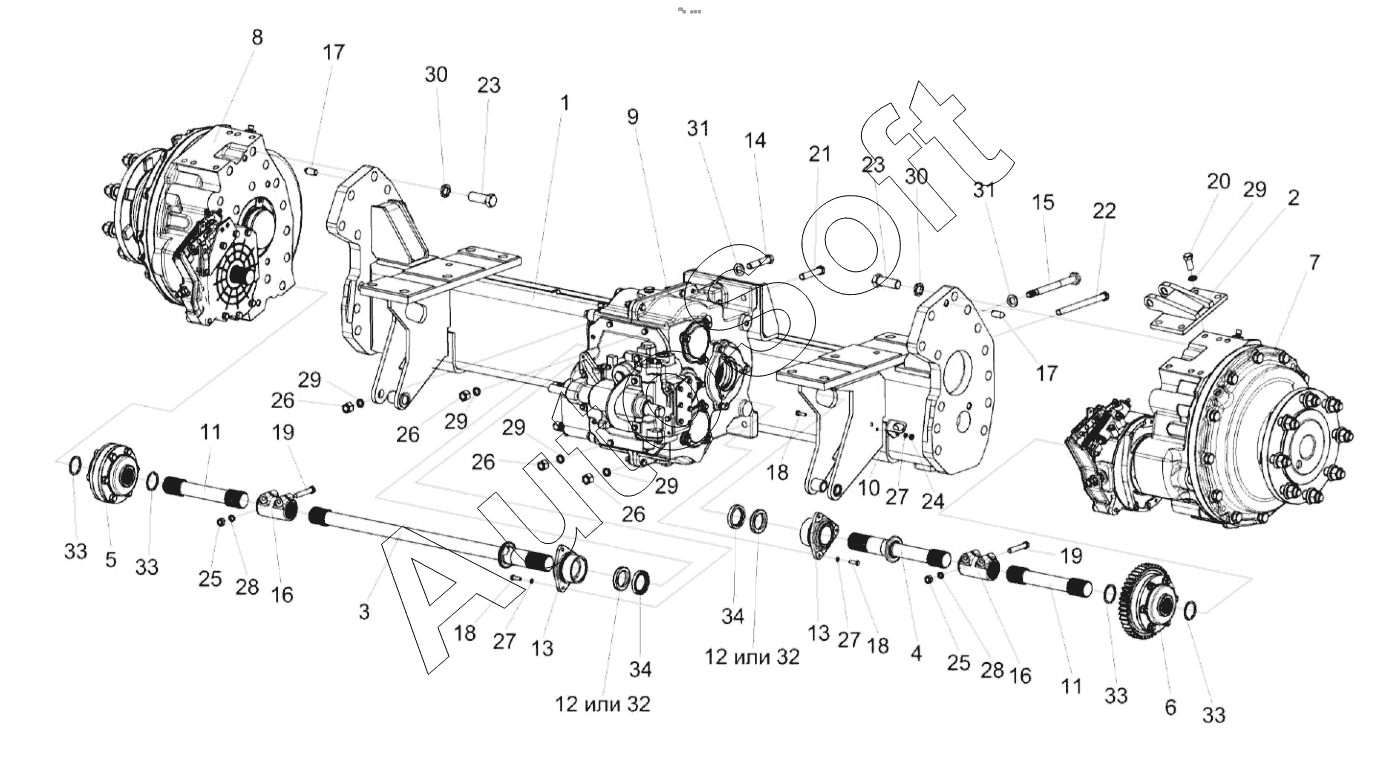 8
17
30
23
1
9
31
14
21
23
30
31
15
22
20
29
2
7
17
29
26
26
29
29
26
29
26
18
10
27
24
11
19
33
5
33
25
28
16
3
18
27
13
34
12 или 32
34
12 или 32
13
27
18
4
25
28
16
19
11
33
6
33
AutoSoft