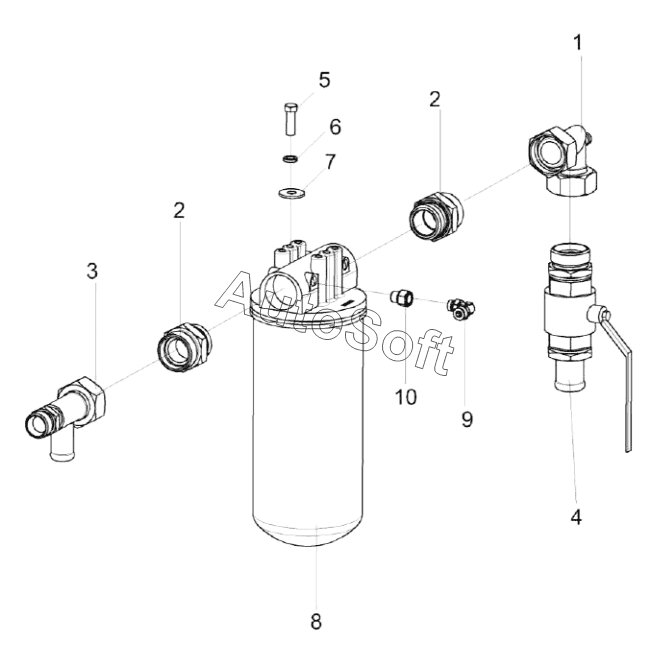 1
5
2
6
7
2
3
AutoSoft
10
9
4
8