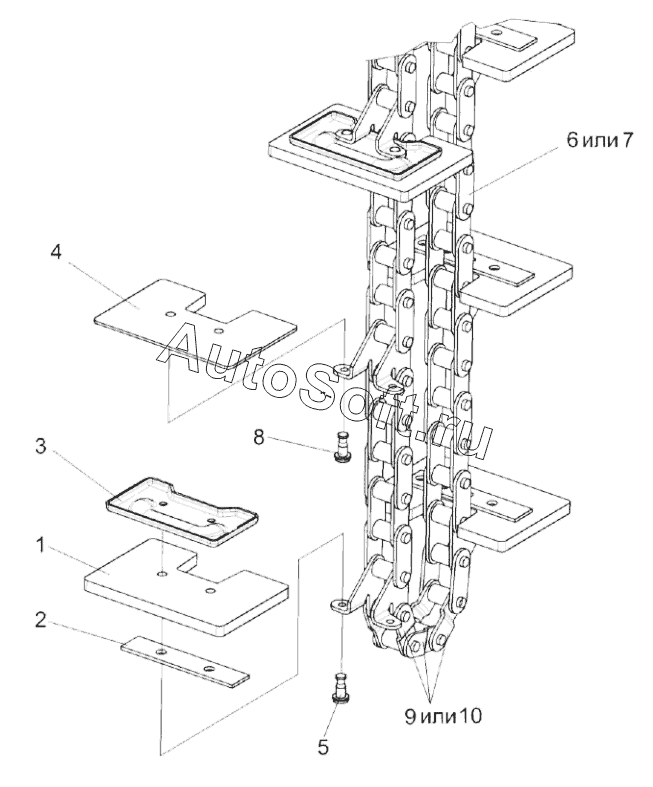 6 или 7
4
AutoSoft.ru
8
3
1
2
9 или 10
5