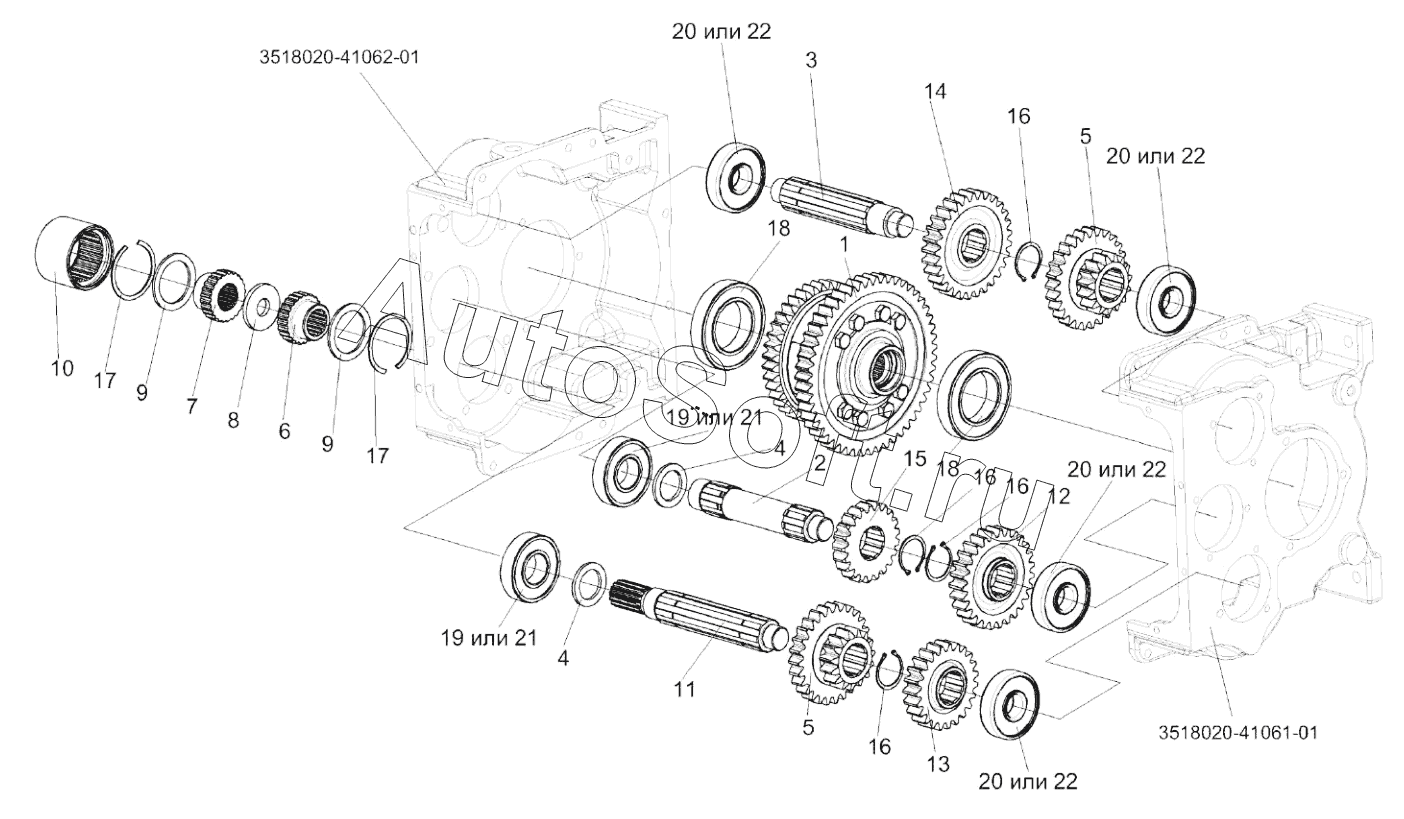 20 или 22
3518020-41062-01
3
14
16
5
20 или 22
18
1
10
17
9
7
8
6
9
17
19 или 21
4
2
15
18
16
16
12
20 или 22
19 или 21
4
11
5
16
13
20 или 22
3518020-41061-01
AutoSoft.ru