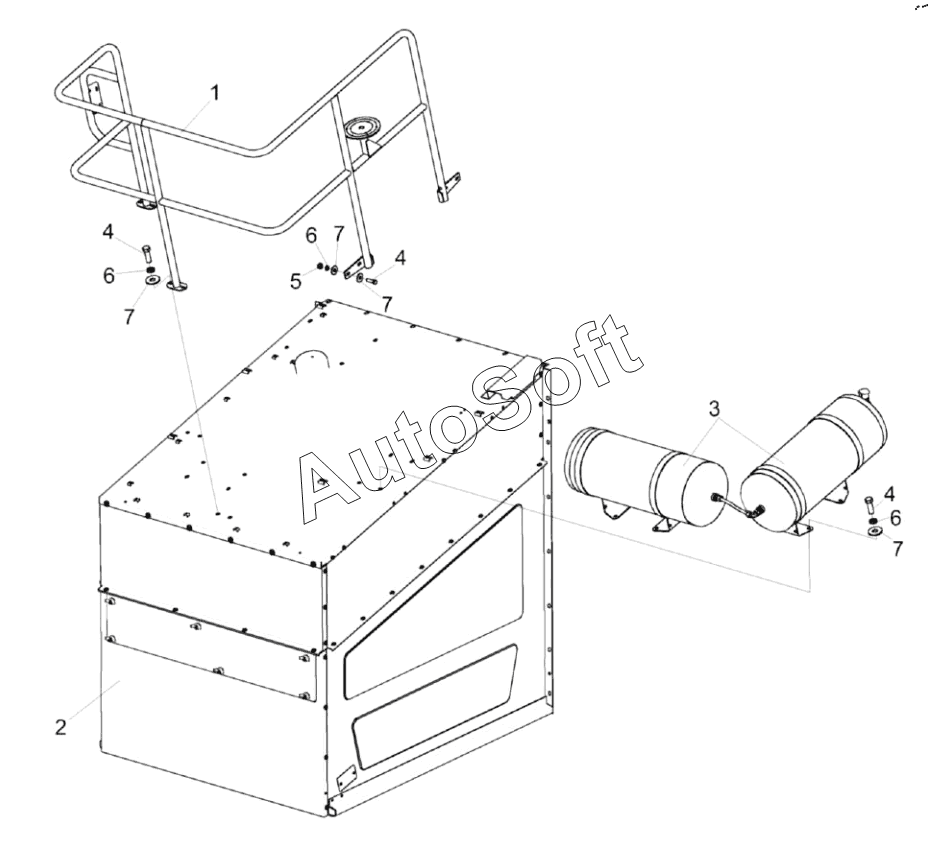 1
4
6
7
6
7
5
4
7
AutoSoft
3
4
6
7
2