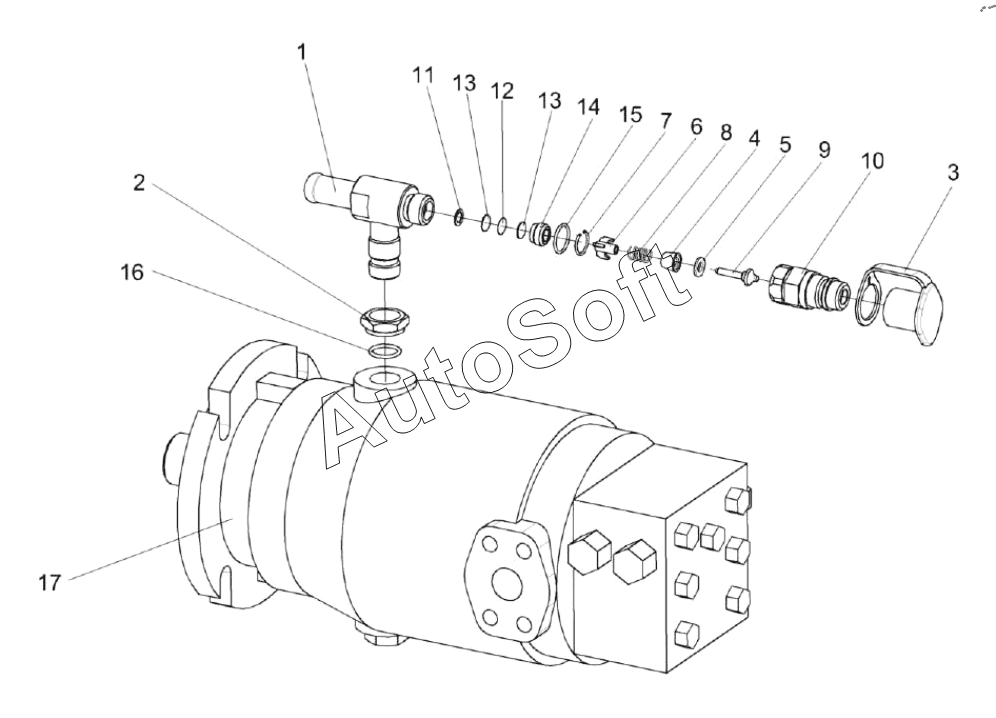 1
11
13
12
13
14
15
7
6
8
4
5
9
10
3
2
16
17
AutoSoft