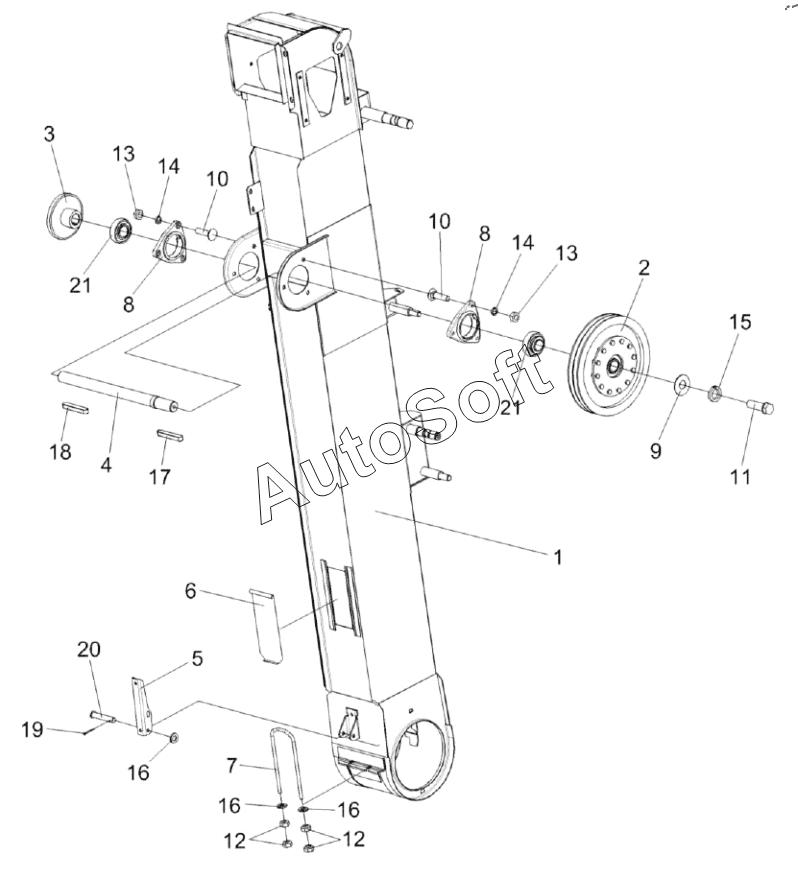 3
13
14
10
21
8
10
8
14
13
2
15
21
9
11
18
4
17
AutoSoft
1
6
20
5
19
16
7
16
16
12
12