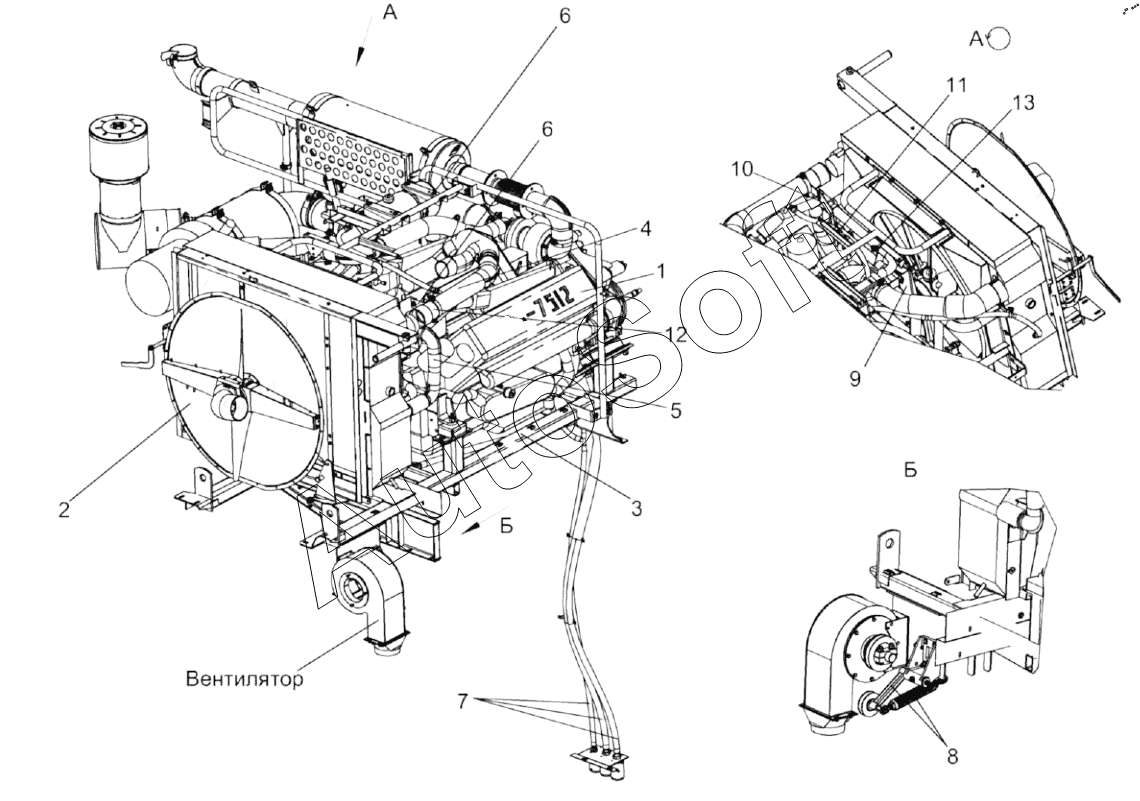 А
6
6
4
1
-7512
12
5
3
2
Б
Вентилятор
7
А
11
13
10
9
Б
8
AutoSoft