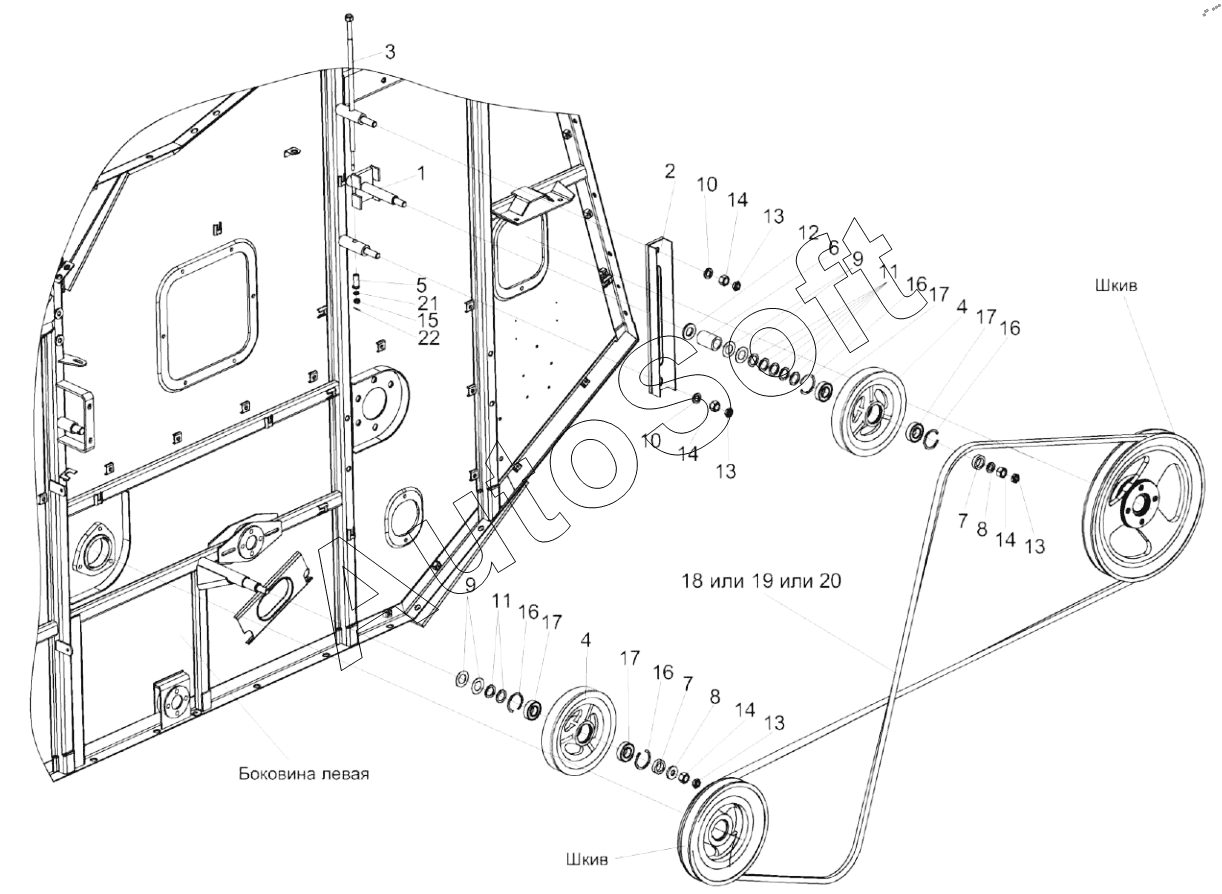 3
1
2
10
14
13
12
6
9
11
16
17
4
17
16
Шкив
5
21
15
22
10
14
13
7
8
14
13
18 или 19 или 20
9
11
16
17
4
17
16
7
8
14
13
Боковина левая
Шкив
AutoSoft