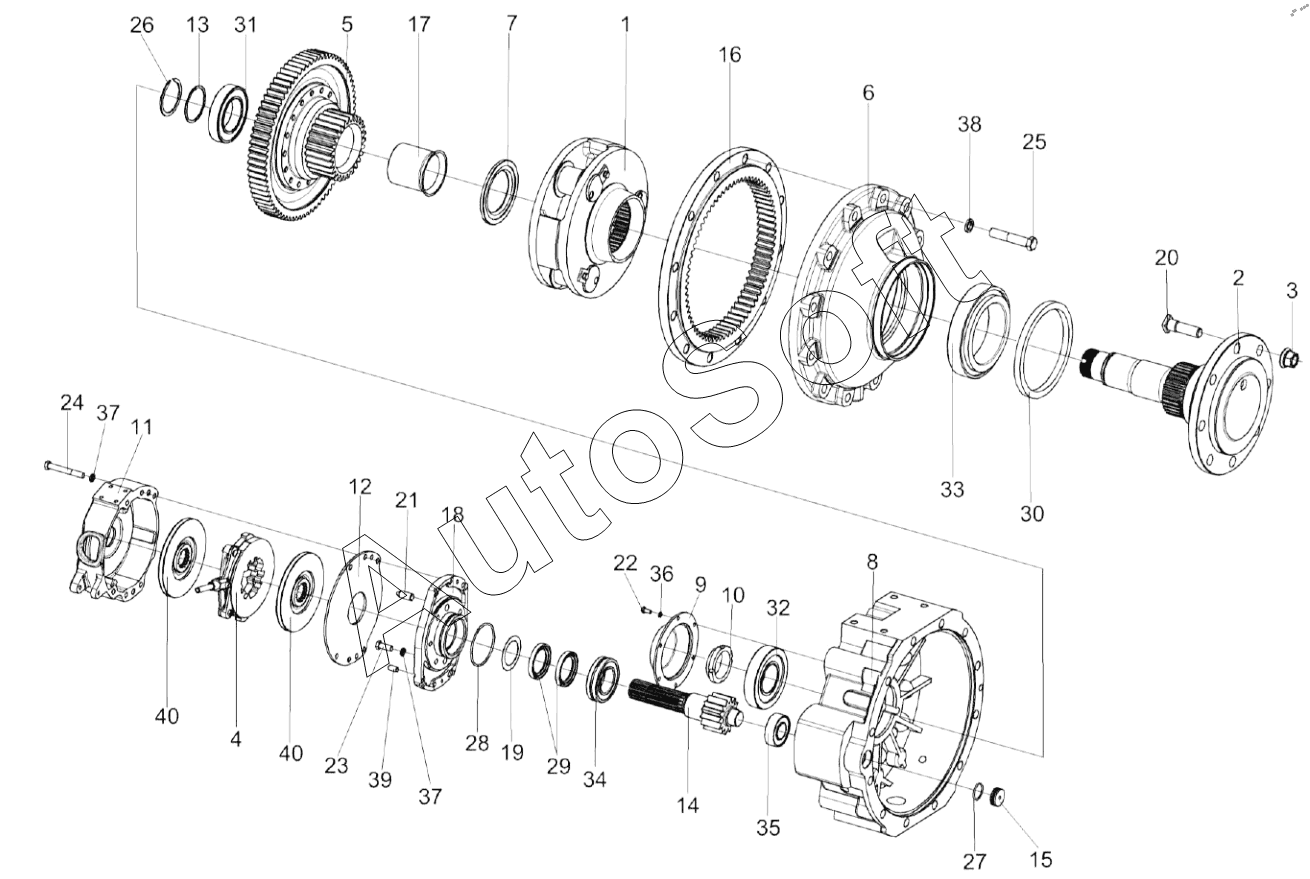 26 13 31 5 17 7 1 16 6 38 25 20 2 3 33 30 24 37 11 12 21 18 22 36 9 10 32 8 40 4 40 23 39 37 28 19 29 34 14 35 27 15

AutoSoft