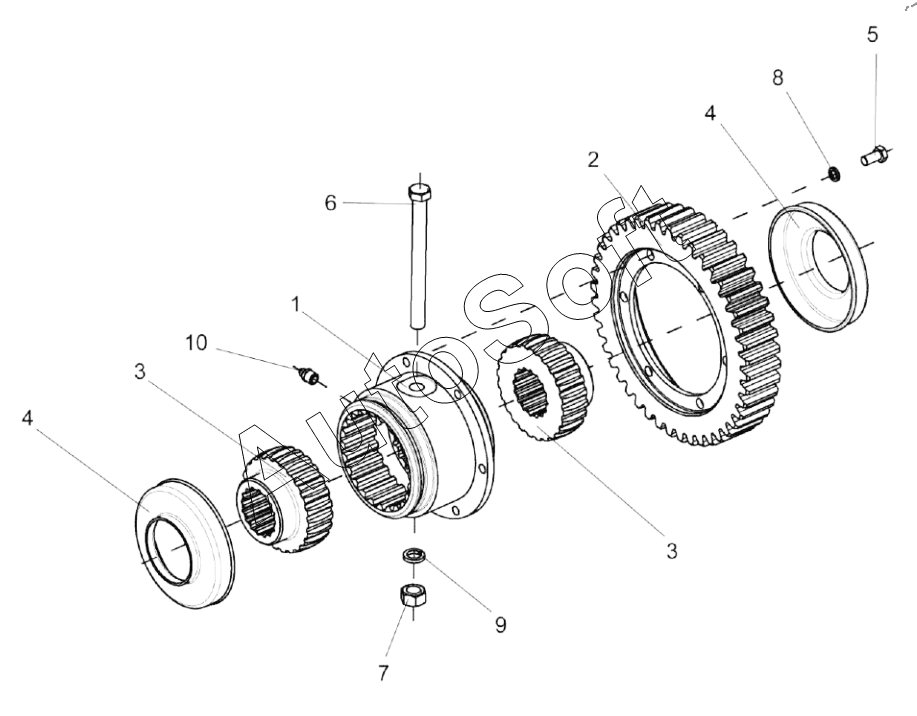 5
8
4
2
6
1
10
3
4
3
9
7
AutoSoft