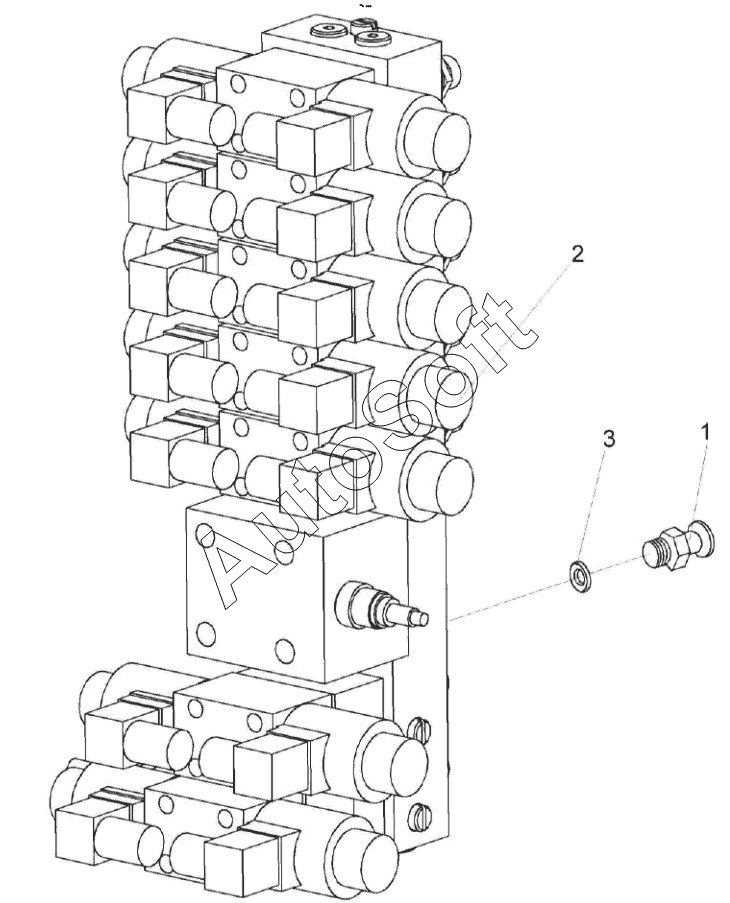 2
3
1
AutoSoft