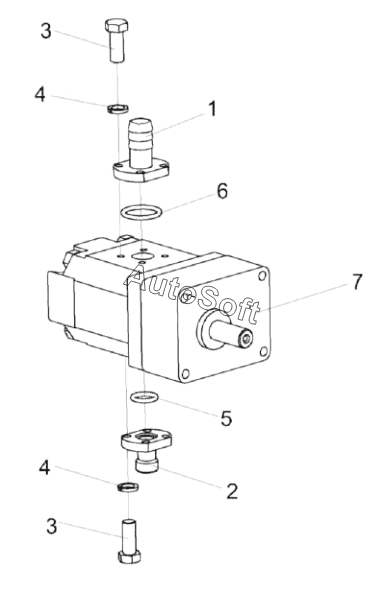 3
4
1
6
AutoSoft
7
5
4
2
3