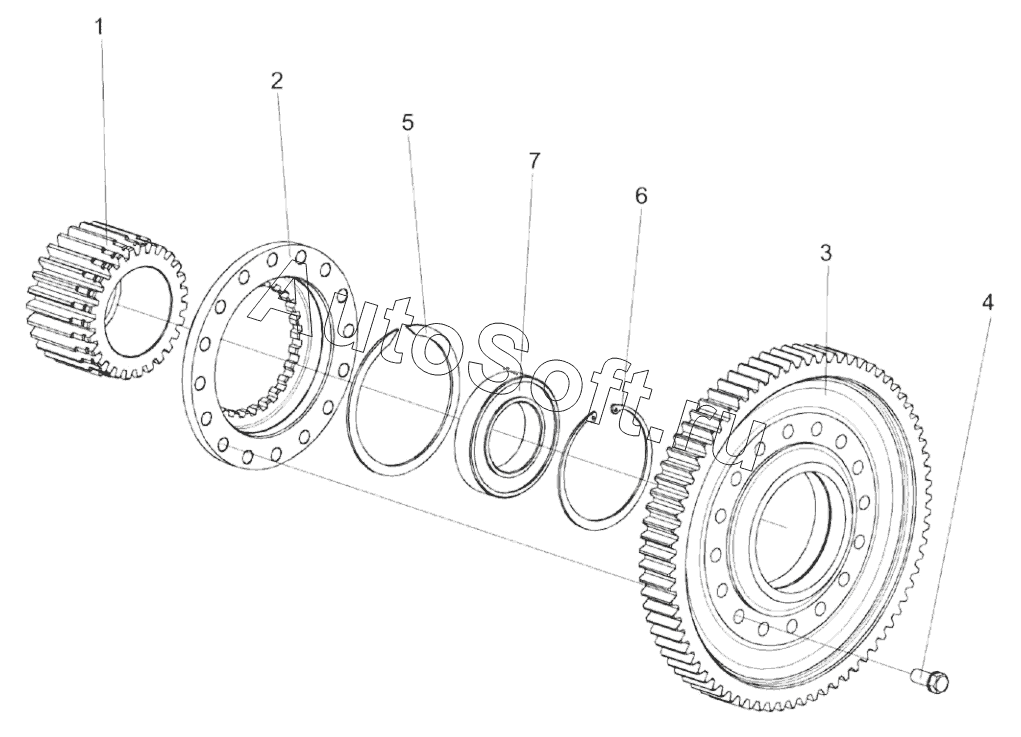 1
2
5
7
6
3
4
AutoSoft.ru