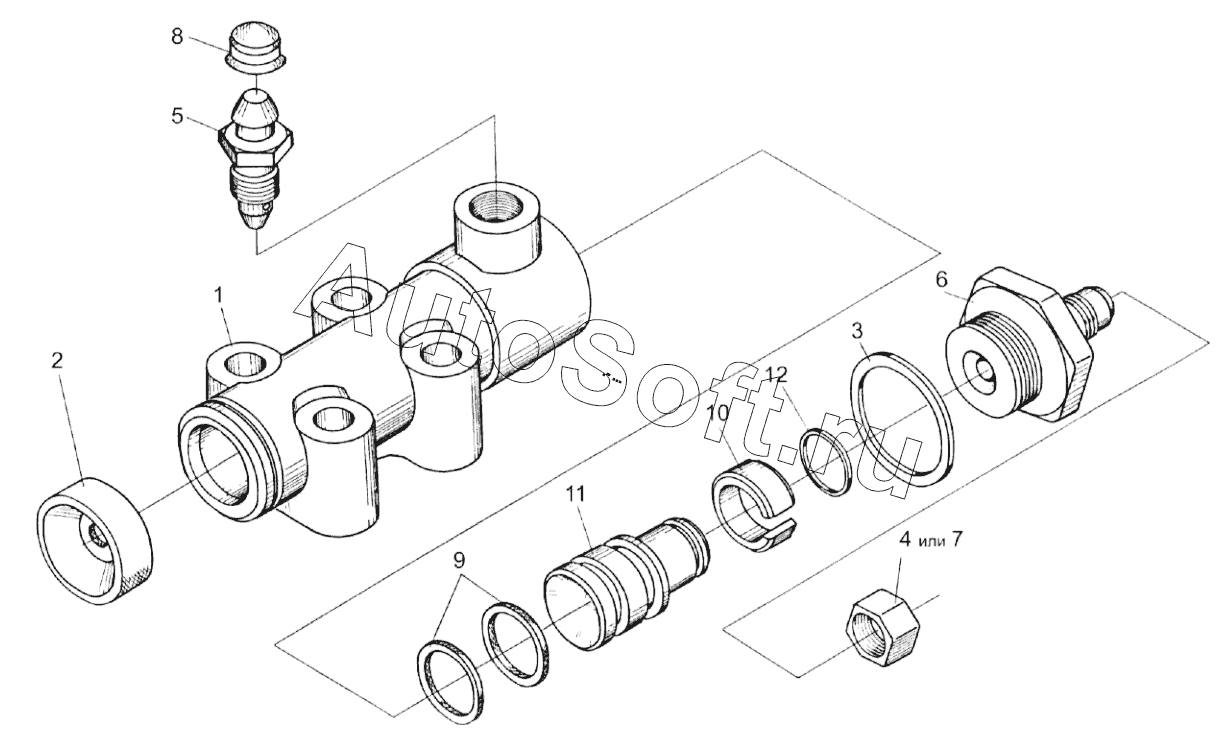 8
5
1
2
AutoSoft.ru
6
3
12
10
11
9
4 или 7